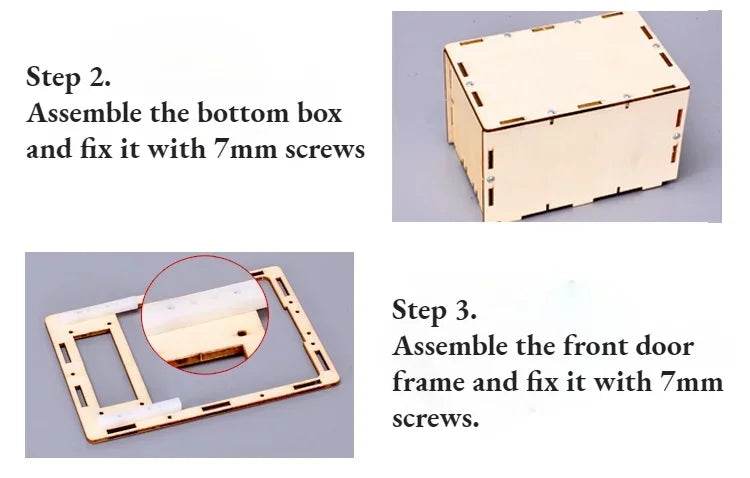 Step 2.
Assemble the bottom box and fix it with 7mm screws

Step 3.
Assemble the front door frame and fix it with 7mm screws.