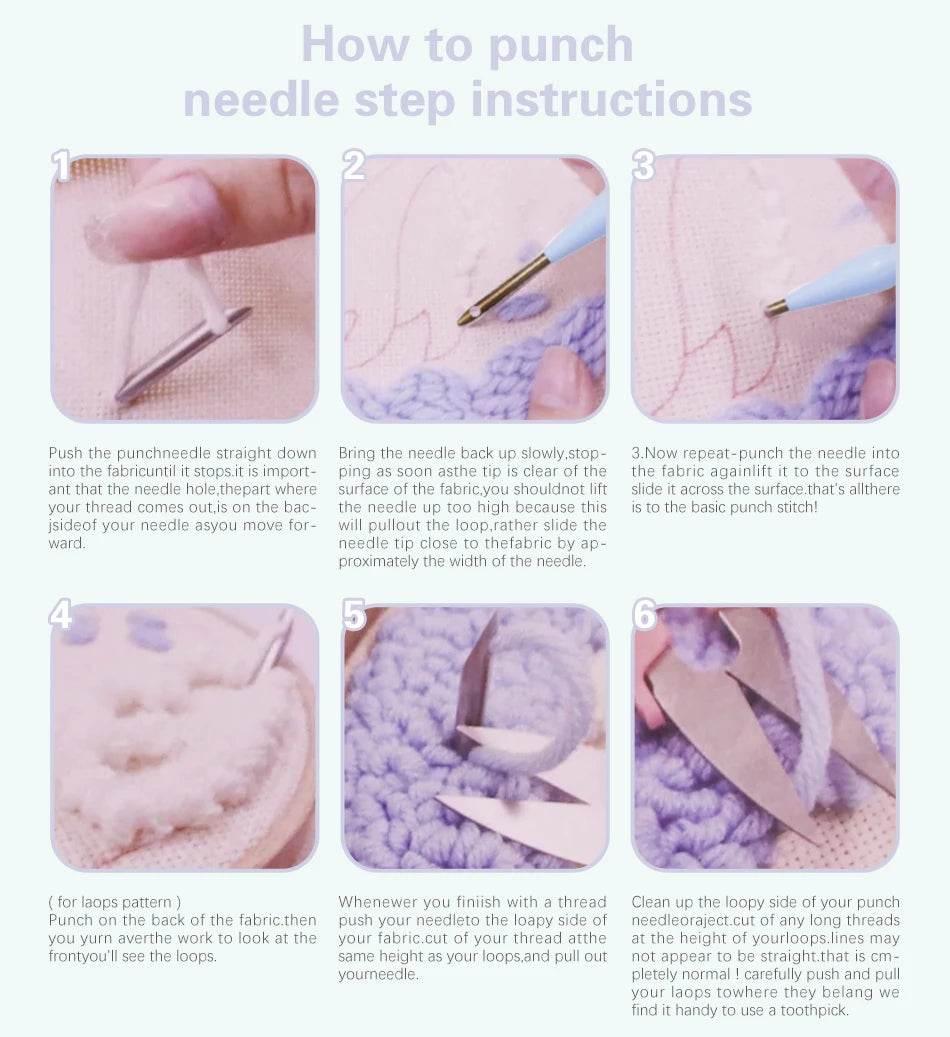 How to punch needle step instructions

1

Push the punchneedle straight down into the fabricuntil it stops.it is important that the needle hole,thepart where your thread comes out,is on the bacjsideof your needle asyou move forward.

2

Bring the needle back up slowly,stopping as soon asthe tip is clear of the surface of the fabric,you shouldnot lift the needle up too high because this will pullout the loop,rather slide the needle tip close to thefabric by approximately the width of the needle.

3

3.Now repeat-punch the needle into the fabric againlift it to the surface slide it across the surface.that's allthere is to the basic punch stitch!

4

( for laops pattern )
Punch on the back of the fabric.then you yurn averthe work to look at the frontyou'll see the loops.

5

Whenewer you finiish with a thread push your needleto the loapy side of your fabric.cut of your thread atthe same height as your loops,and pull out yourneedle.

6

Clean up the loopy side of your punch needleoraject.cut of any long threads at the height of yourloops.lines may not appear to be straight.that is cmpletely normal ! carefully push and pull your laops towhere they belang we find it handy to use a toothpick.