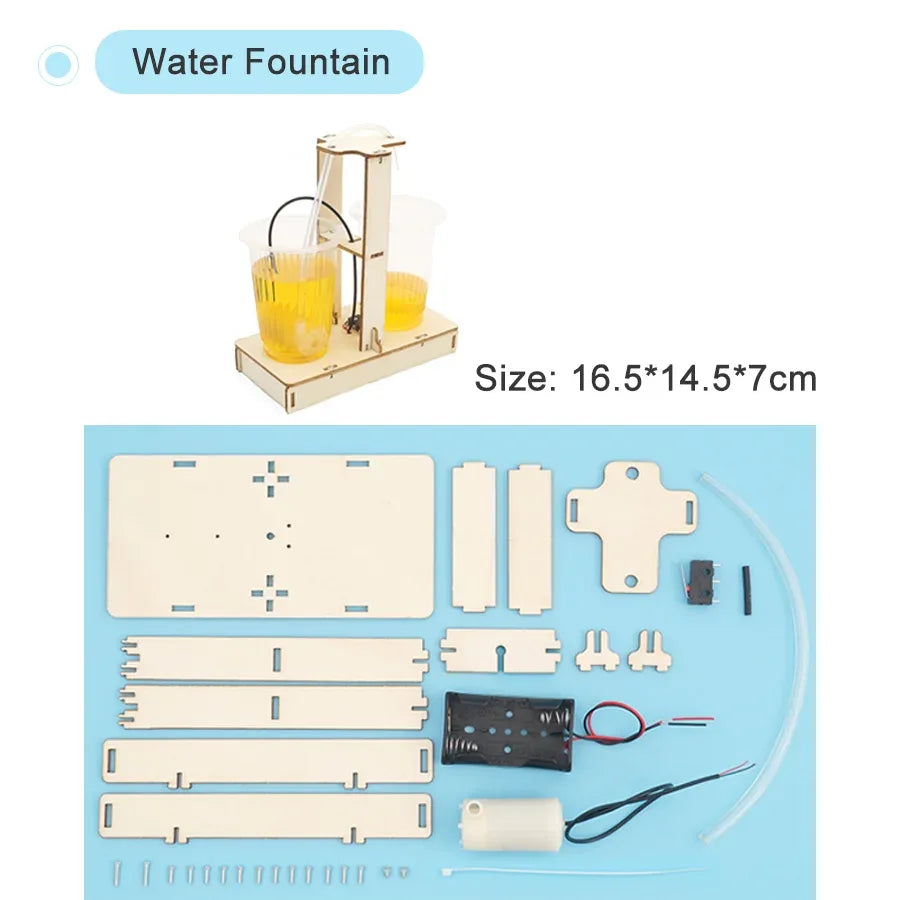 Water Fountain

Size: 16.5*14.5*7cm