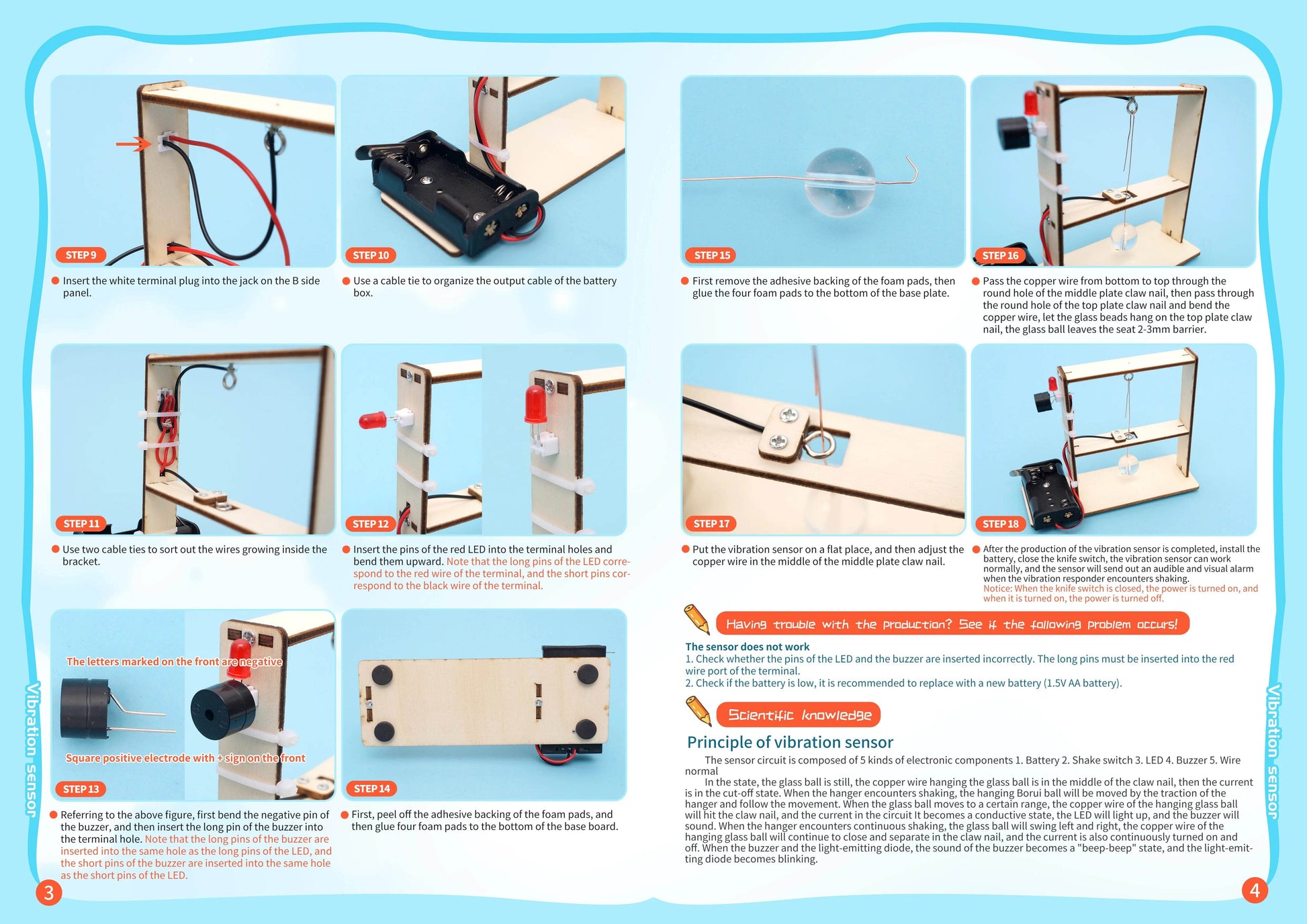 STEP 9

Insert the white terminal plug into the jack on the B side panel.

STEP 10

Use a cable tie to organize the output cable of the battery box.

STEP 11

Use two cable ties to sort out the wires growing inside the bracket.

STEP 12

Insert the pins of the red LED into the terminal holes and bend them upward. Note that the long pins of the LED correspond to the red wire of the terminal, and the short pins correspond to the black wire of the terminal.

The letters marked on the front are negative

Square positive electrode with + sign on the front

STEP 13

Referring to the above figure, first bend the negative pin of the buzzer, and then insert the long pin of the buzzer into the terminal hole. Note that the long pins of the buzzer are inserted into the same hole as the long pins of the LED, and the short pins of the buzzer are inserted into the same hole as the short pins of the LED.

STEP 14

First, peel off the adhesive backing of the foam pads, and then glue four foam pads to the bottom of the base board.

Vibration sensor

3

STEP 15

First remove the adhesive backing of the foam pads, then glue the four foam pads to the bottom of the base plate.

STEP 16

Pass the copper wire from bottom to top through the round hole of the middle plate claw nail, then pass through the round hole of the top plate claw nail and bend the copper wire, let the glass beads hang on the top plate claw nail, the glass ball leaves the seat 2-3mm barrier.

STEP 17

Put the vibration sensor on a flat place, and then adjust the copper wire in the middle of the middle plate claw nail.

STEP 18

After the production of the vibration sensor is completed, install the battery, close the knife switch, the vibration sensor can work normally, and the sensor will send out an audible and visual alarm when the vibration responder encounters shaking.
Notice: When the knife switch is closed, the power is turned on, and when it is turned on, the power is turned off.

Having trouble with the production? See if the following problem occurs!

The sensor does not work
1. Check whether the pins of the LED and the buzzer are inserted incorrectly. The long pins must be inserted into the red wire port of the terminal.
2. Check if the battery is low, it is recommended to replace with a new battery (1.5V AA battery).

Scientific knowledge

Principle of vibration sensor

The sensor circuit is composed of 5 kinds of electronic components 1. Battery 2. Shake switch 3. LED 4. Buzzer 5. Wire normal

In the state, the glass ball is still, the copper wire hanging the glass ball is in the middle of the claw nail, then the current is in the cut-off state. When the hanger encounters shaking, the hanging Borui ball will be moved by the traction of the hanger and follow the movement. When the glass ball moves to a certain range, the copper wire of the hanging glass ball will hit the claw nail, and the current in the circuit It becomes a conductive state, the LED will light up, and the buzzer will sound. When the hanger encounters continuous shaking, the glass ball will swing left and right, the copper wire of the hanging glass ball will continue to close and separate in the claw nail, and the current is also continuously turned on and off. When the buzzer and the light-emitting diode, the sound of the buzzer becomes a "beep-beep" state, and the light-emitting diode becomes blinking.

Vibration sensor

4