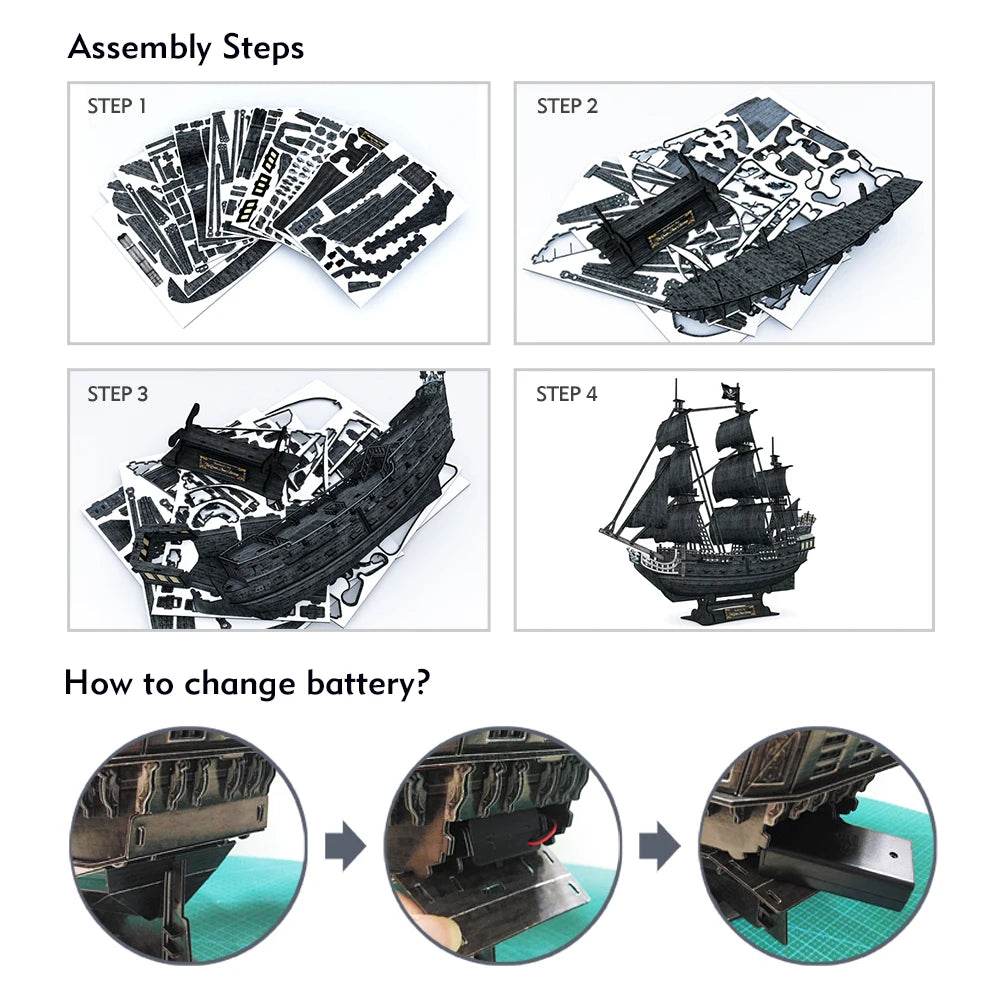 Assembly Steps

STEP 1

STEP 2

STEP 3

STEP 4

How to change battery?