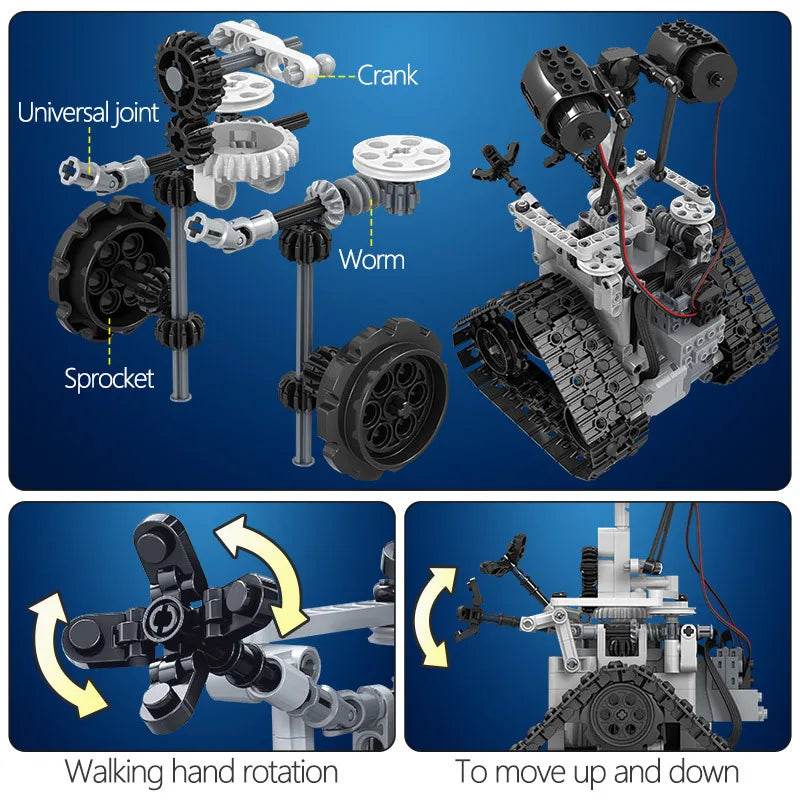 Crank

Universal joint

Worm

Sprocket

Walking hand rotation

To move up and down