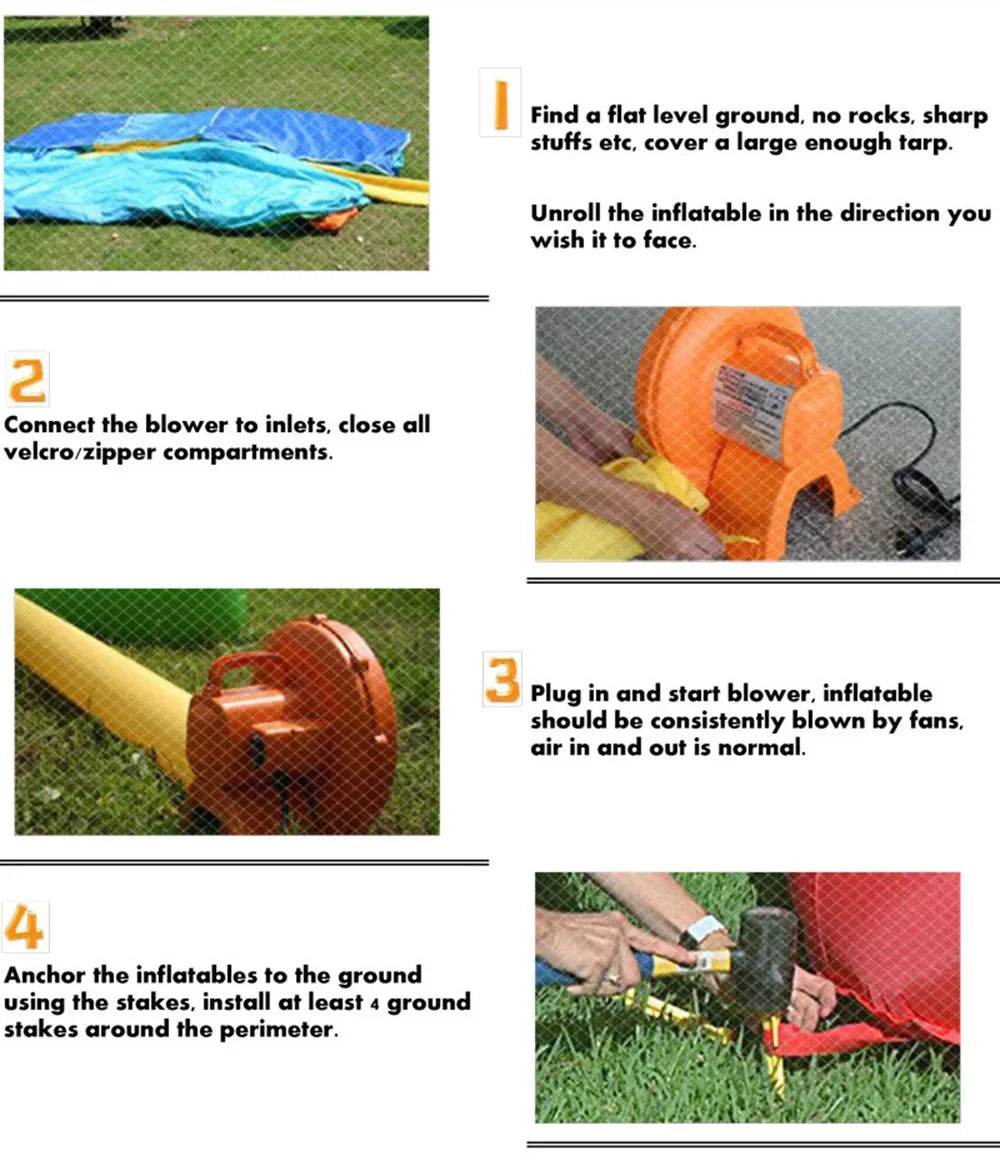 1

Find a flat level ground, no rocks, sharp stuffs etc, cover a large enough tarp.

Unroll the inflatable in the direction you wish it to face.

2

Connect the blower to inlets, close all velcro/zipper compartments.

3

Plug in and start blower, inflatable should be consistently blown by fans, air in and out is normal.

4

Anchor the inflatables to the ground using the stakes, install at least 4 ground stakes around the perimeter.