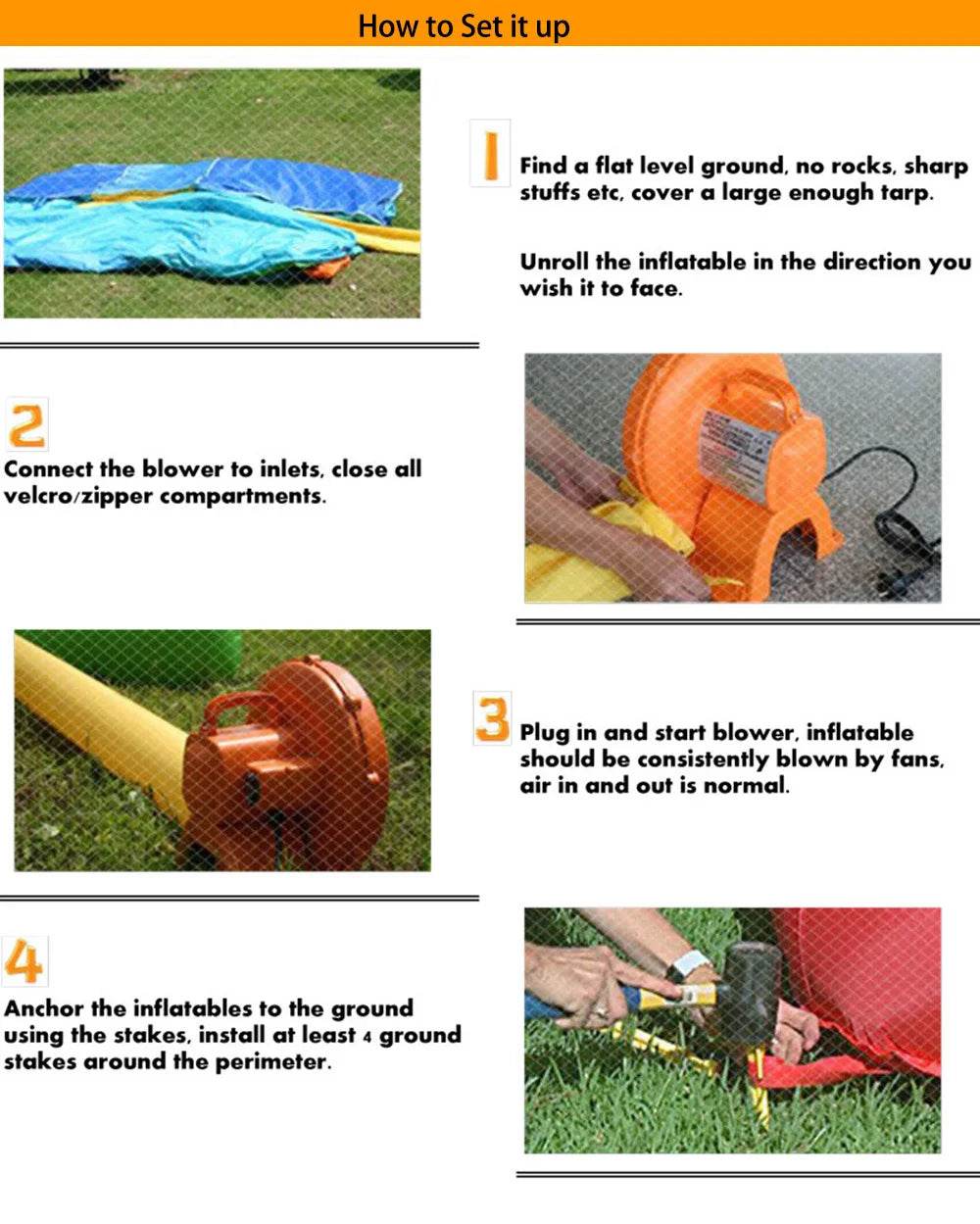 How to Set it up

1

Find a flat level ground, no rocks, sharp stuffs etc, cover a large enough tarp.

Unroll the inflatable in the direction you wish it to face.

2

Connect the blower to inlets, close all velcro/zipper compartments.

3

Plug in and start blower, inflatable should be consistently blown by fans, air in and out is normal.

4

Anchor the inflatables to the ground using the stakes, install at least 4 ground stakes around the perimeter.