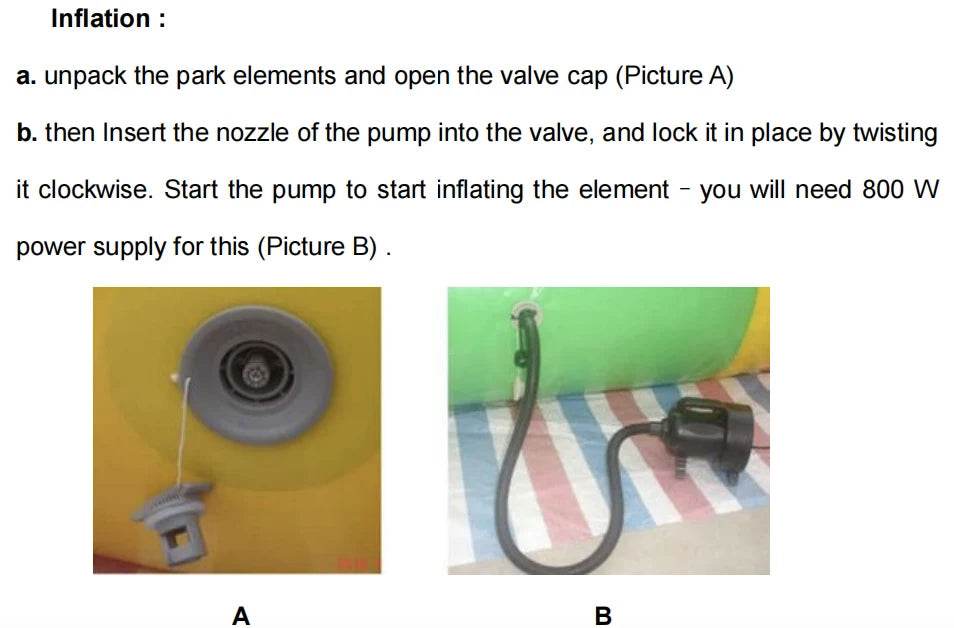 Inflation :

a. unpack the park elements and open the valve cap (Picture A)

b. then Insert the nozzle of the pump into the valve, and lock it in place by twisting it clockwise. Start the pump to start inflating the element - you will need 800 W power supply for this (Picture B) .

A

B