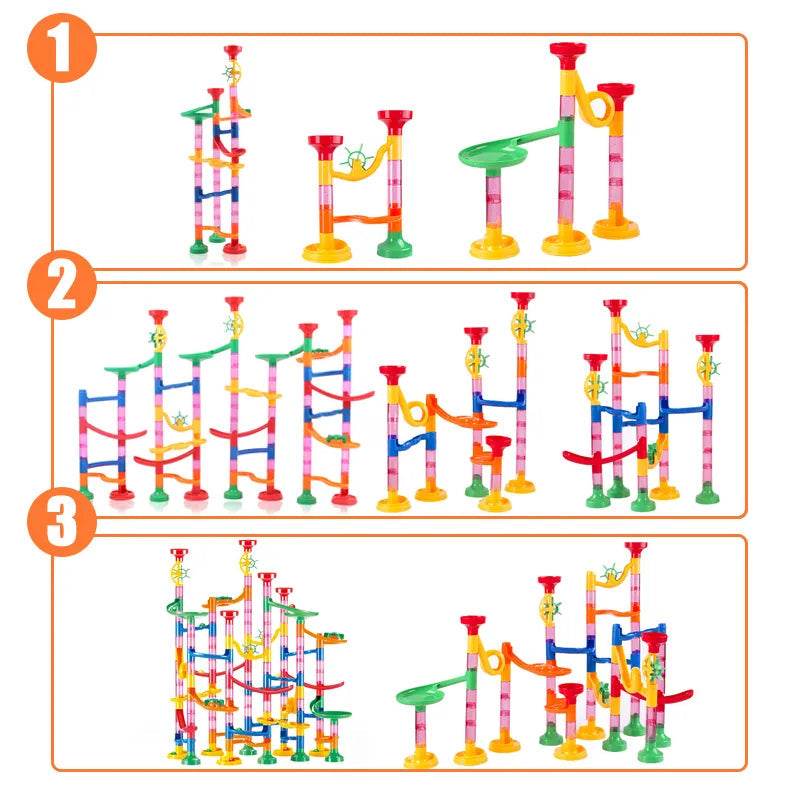 1

2

3