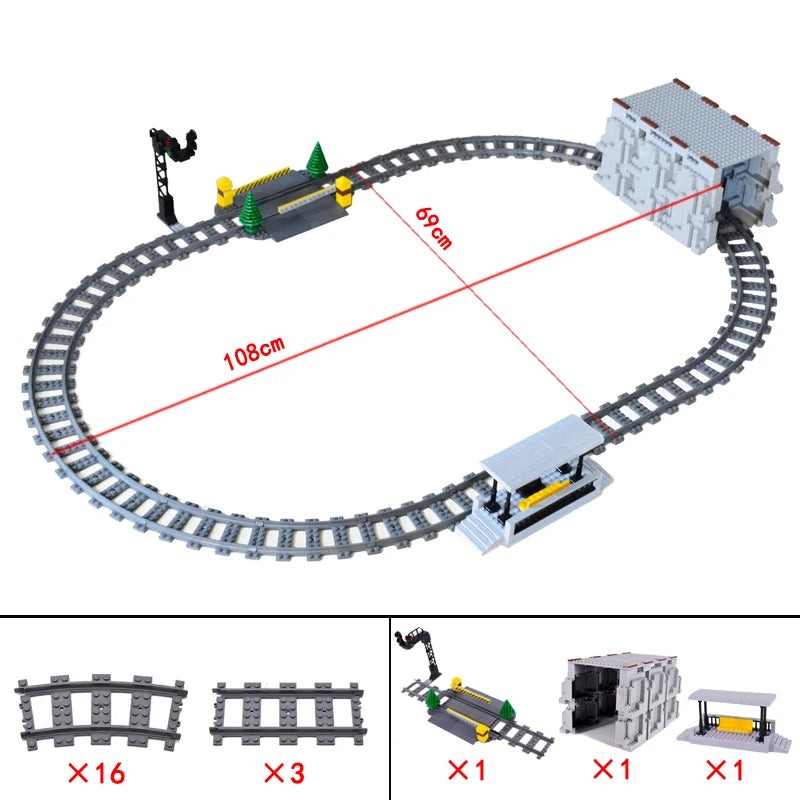 69cm

108cm

×16

×3

×1

×1

×1