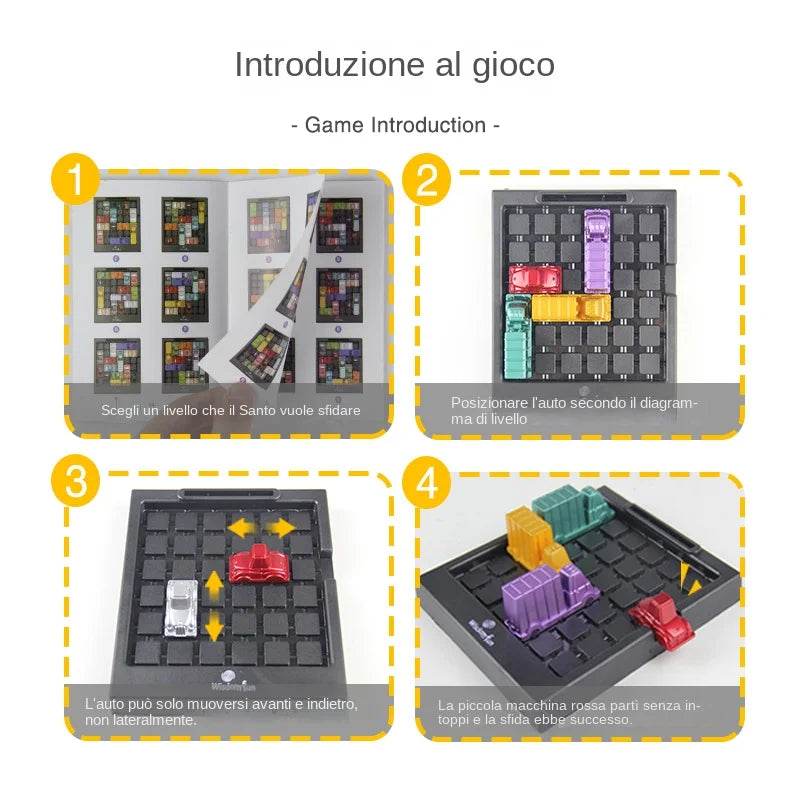 Introduzione al gioco

- Game Introduction -

1

Scegli un livello che il Santo vuole sfidare

2

Posizionare l'auto secondo il diagramma di livello

3

L'auto può solo muoversi avanti e indietro, non lateralmente.

4

La piccola macchina rossa partì senza intoppi e la sfida ebbe successo.