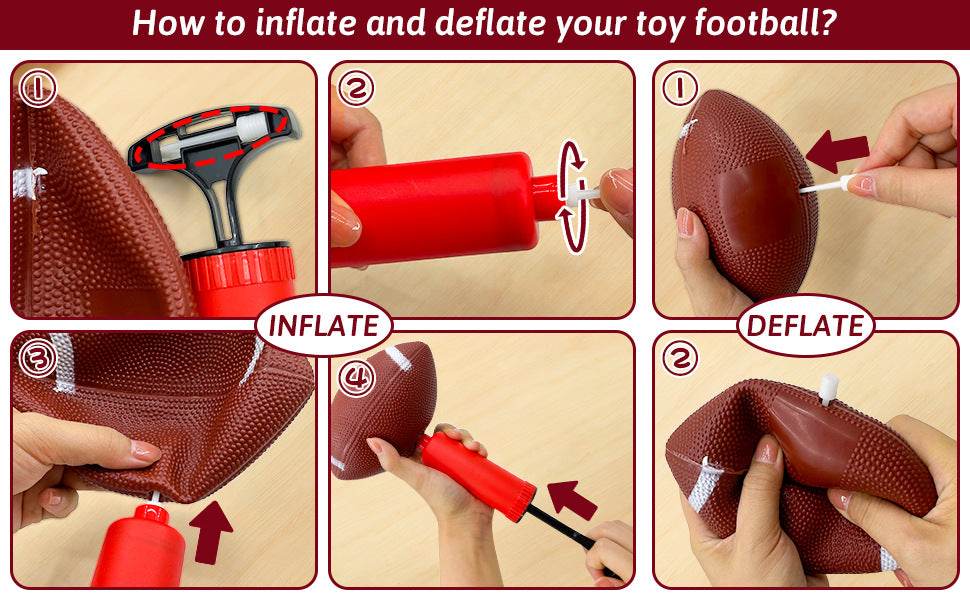 How to inflate and deflate your toy football?

①

②

①

INFLATE

DEFLATE

③

④

②