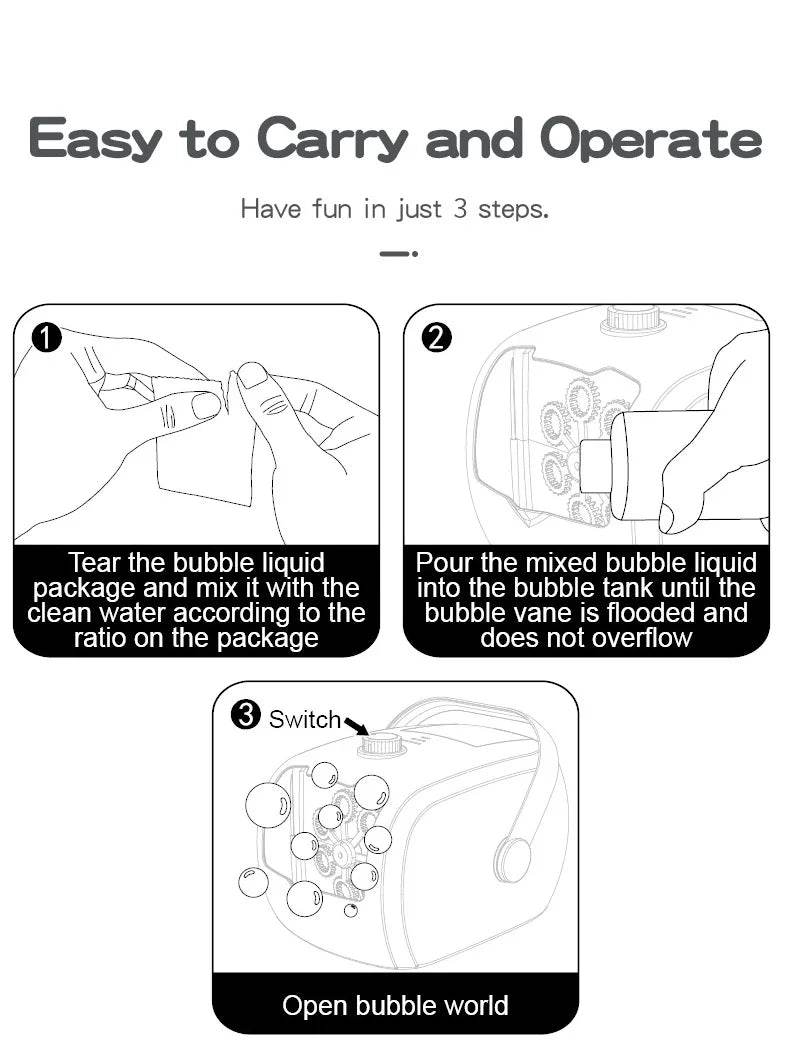 Easy to Carry and Operate

Have fun in just 3 steps.

1

Tear the bubble liquid package and mix it with the clean water according to the ratio on the package

2

Pour the mixed bubble liquid into the bubble tank until the bubble vane is flooded and does not overflow

3 Switch

Open bubble world