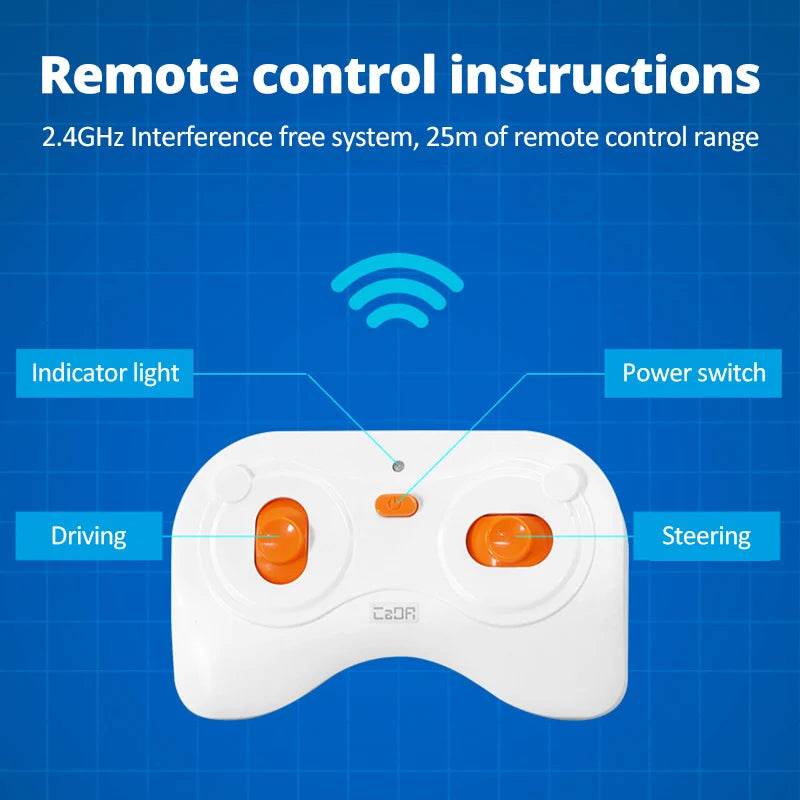 Remote control instructions

2.4GHz Interference free system, 25m of remote control range

Indicator light

Power switch

Driving

Steering

CaDA