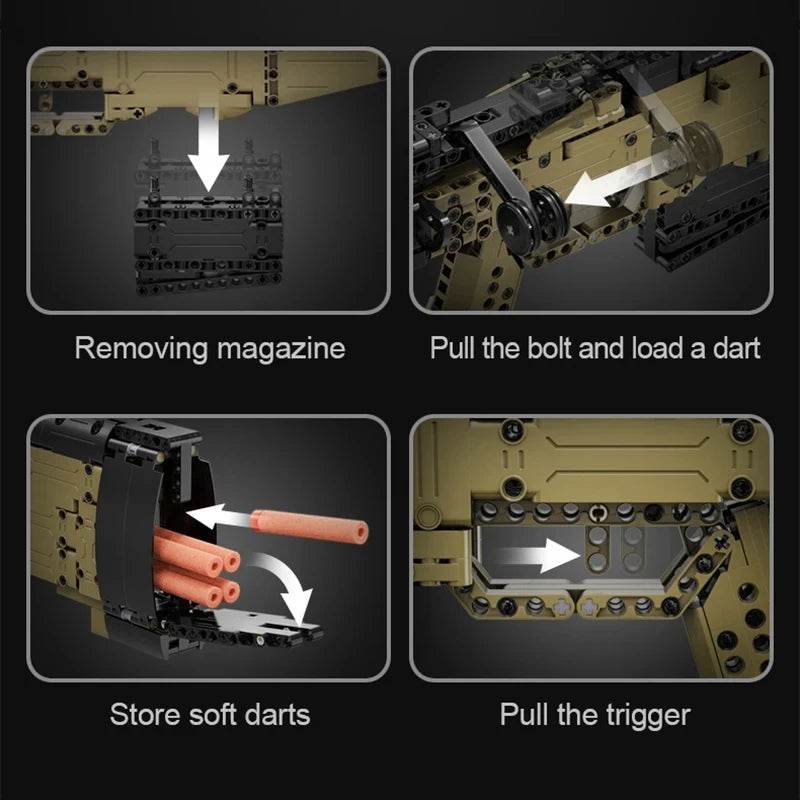 Removing magazine

Pull the bolt and load a dart

Store soft darts

Pull the trigger