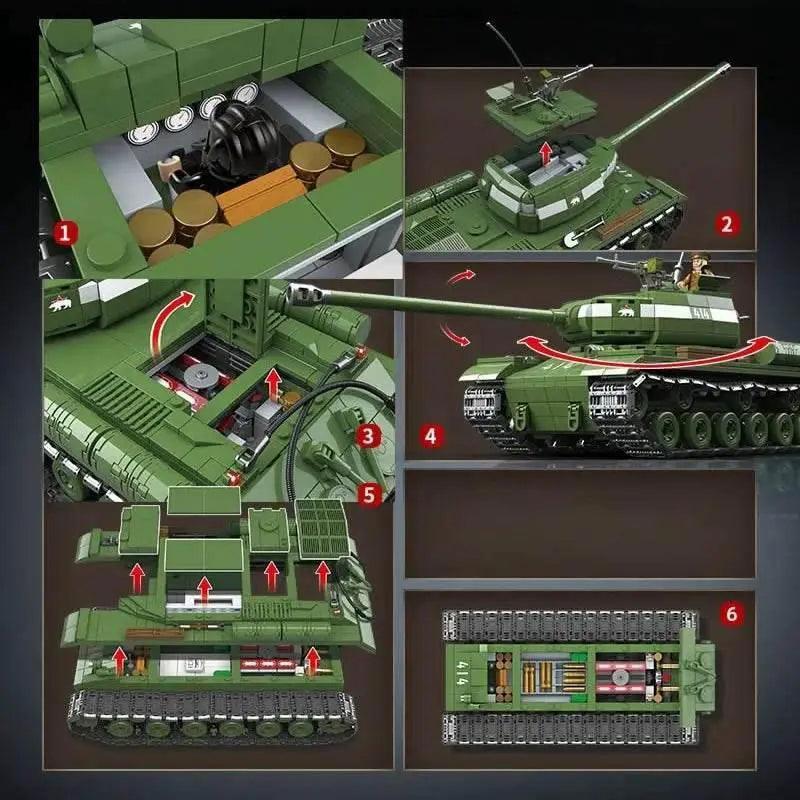 1
2
414
3
4
5
6
414