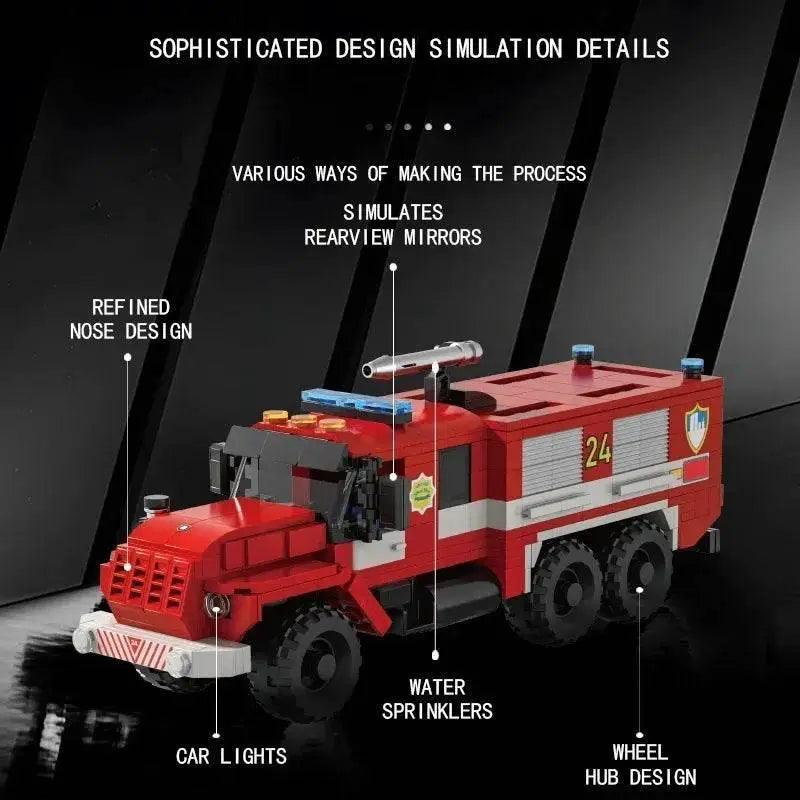 SOPHISTICATED DESIGN SIMULATION DETAILS

VARIOUS WAYS OF MAKING THE PROCESS

SIMULATES
REARVIEW MIRRORS

REFINED
NOSE DESIGN

24

WATER
SPRINKLERS

CAR LIGHTS

WHEEL
HUB DESIGN