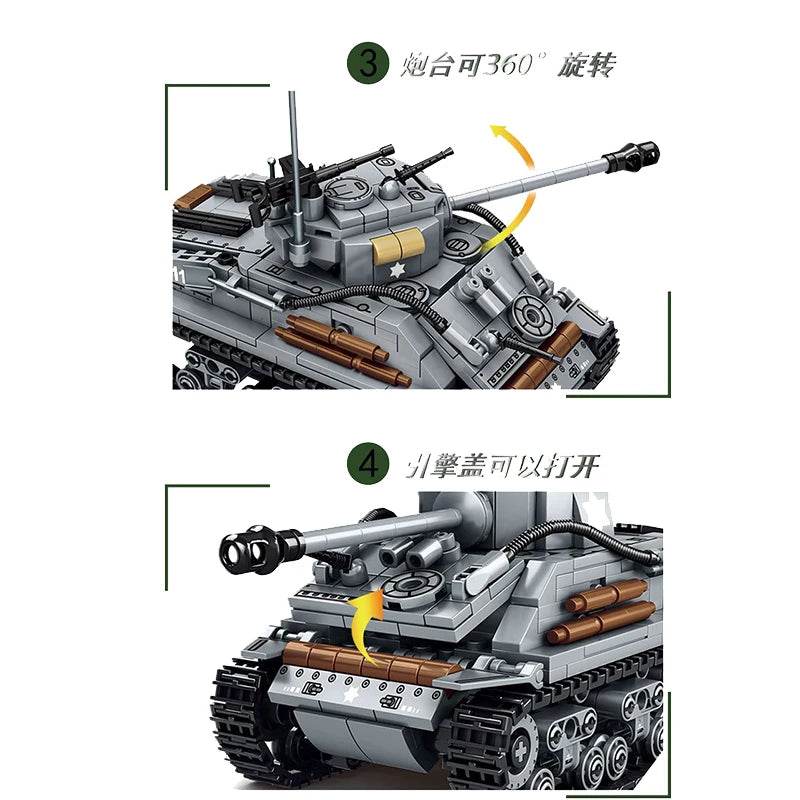 3 炮台可360° 旋转

4 引擎盖可以打开