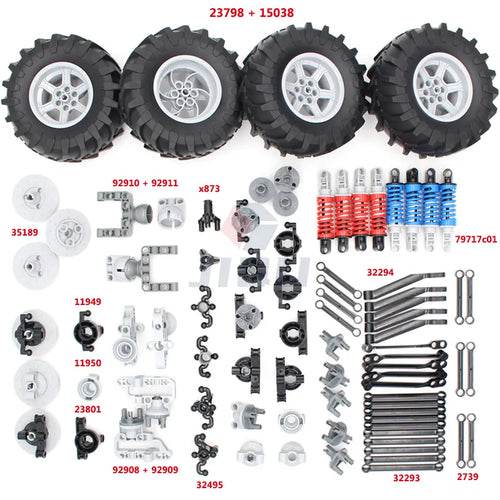 23798 + 15038

92910 + 92911

x873

35189

79717c01

32294

11949

11950

23801

92908 + 92909

32495

32293

2739