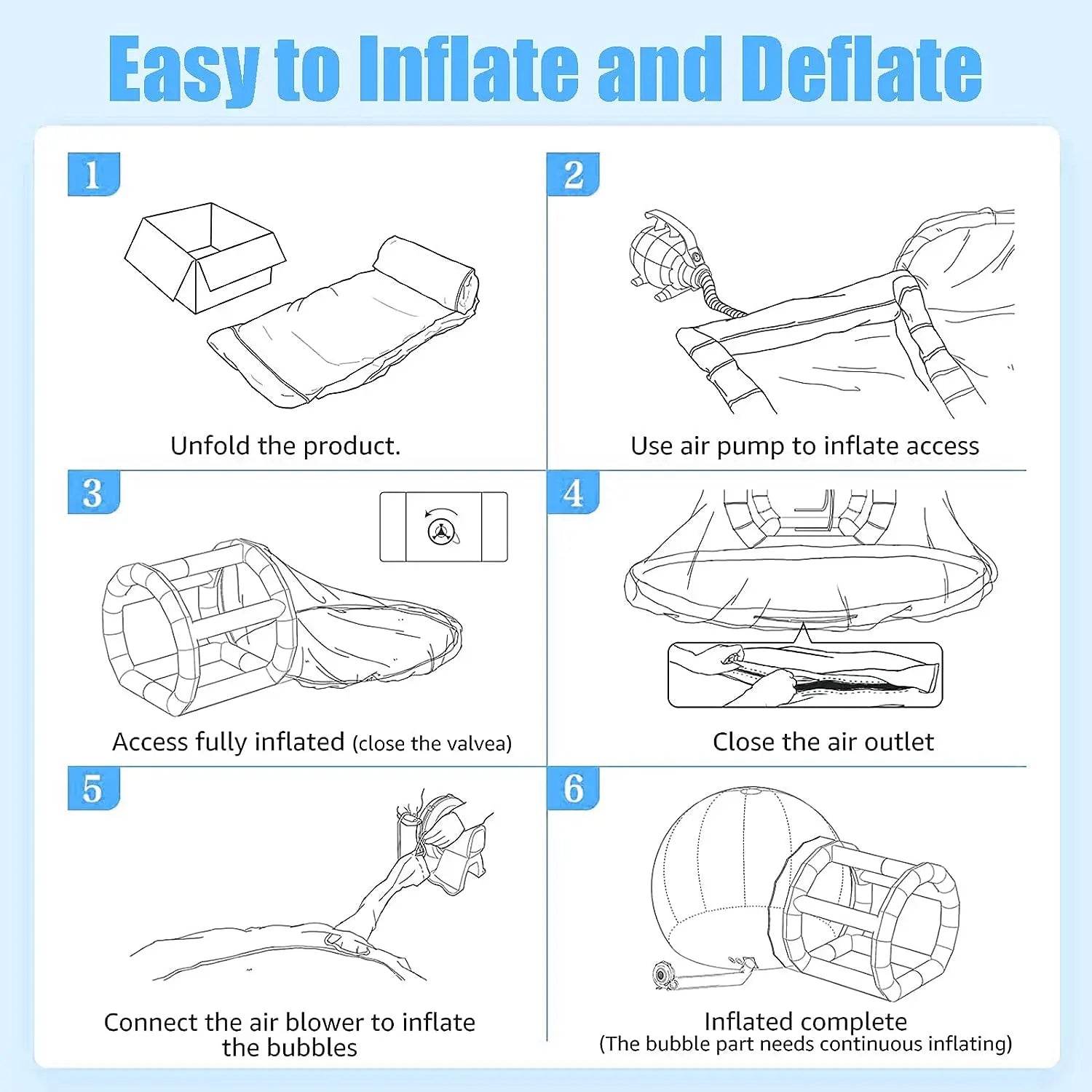 Easy to Inflate and Deflate

1

Unfold the product.

2

Use air pump to inflate access

3

Access fully inflated (close the valvea)

4

Close the air outlet

5

Connect the air blower to inflate the bubbles

6

Inflated complete
(The bubble part needs continuous inflating)