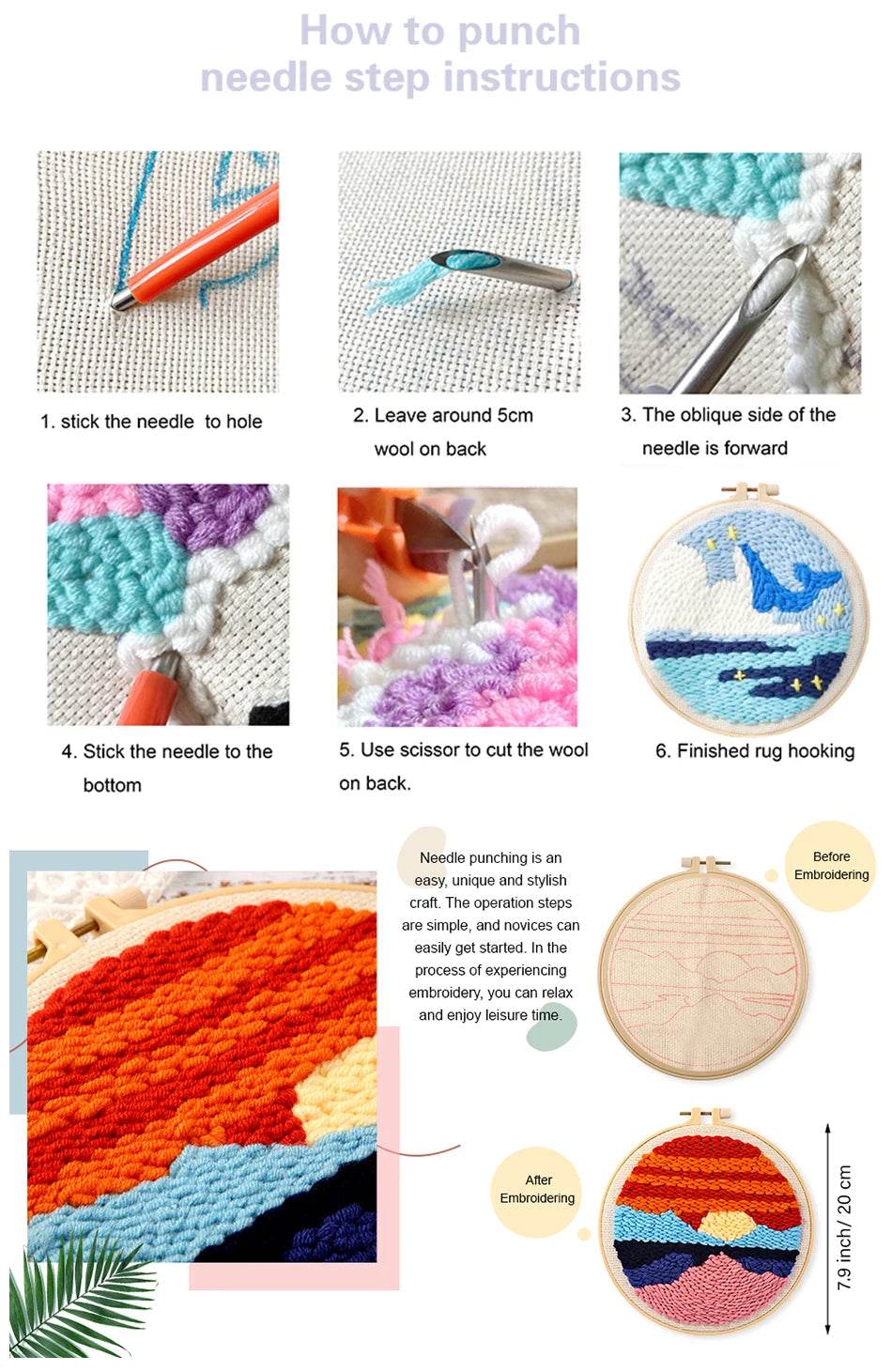 How to punch needle step instructions

1. stick the needle to hole

2. Leave around 5cm wool on back

3. The oblique side of the needle is forward

4. Stick the needle to the bottom

5. Use scissor to cut the wool on back.

6. Finished rug hooking

Needle punching is an easy, unique and stylish craft. The operation steps are simple, and novices can easily get started. In the process of experiencing embroidery, you can relax and enjoy leisure time.

Before Embroidering

After Embroidering

7.9 inch/ 20 cm