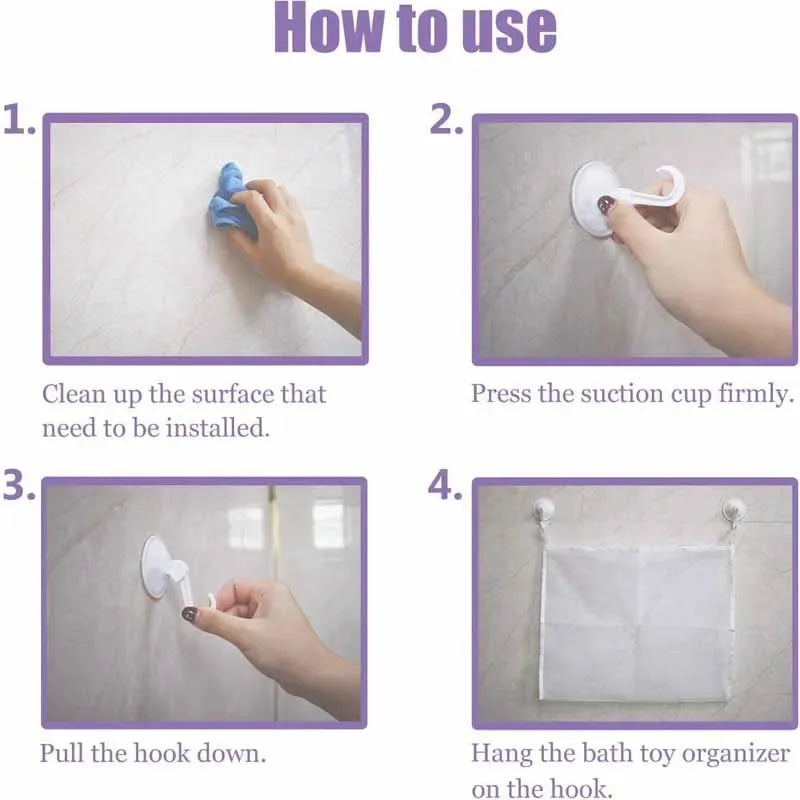 How to use

1.

Clean up the surface that need to be installed.

2.

Press the suction cup firmly.

3.

Pull the hook down.

4.

Hang the bath toy organizer on the hook.