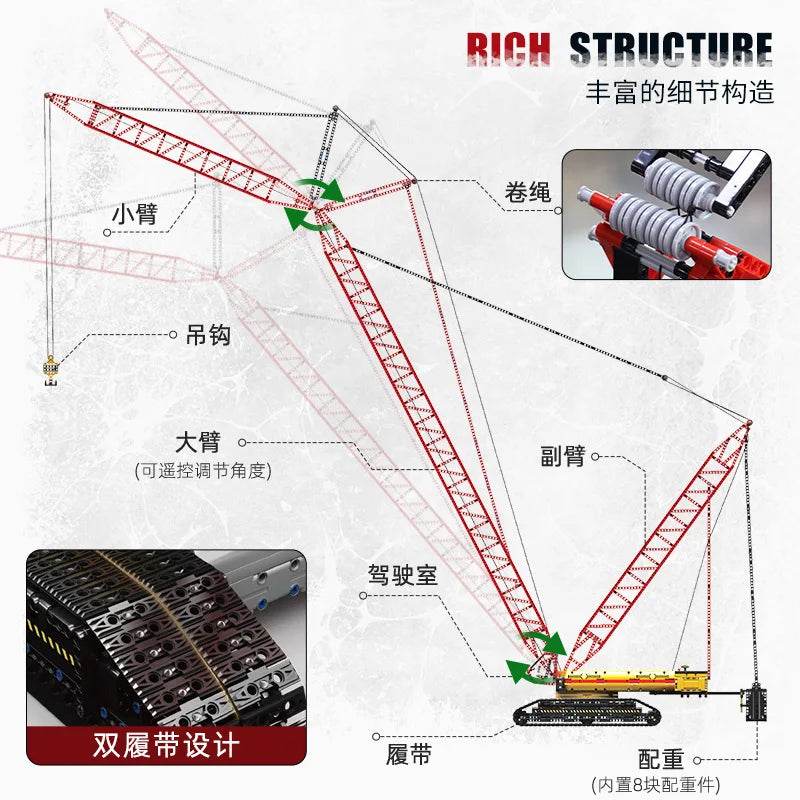 RICH STRUCTURE
丰富的细节构造

卷绳

小臂

吊钩

大臂
(可遥控调节角度)

副臂

驾驶室

双履带设计

履带

配重
(内置8块配重件)