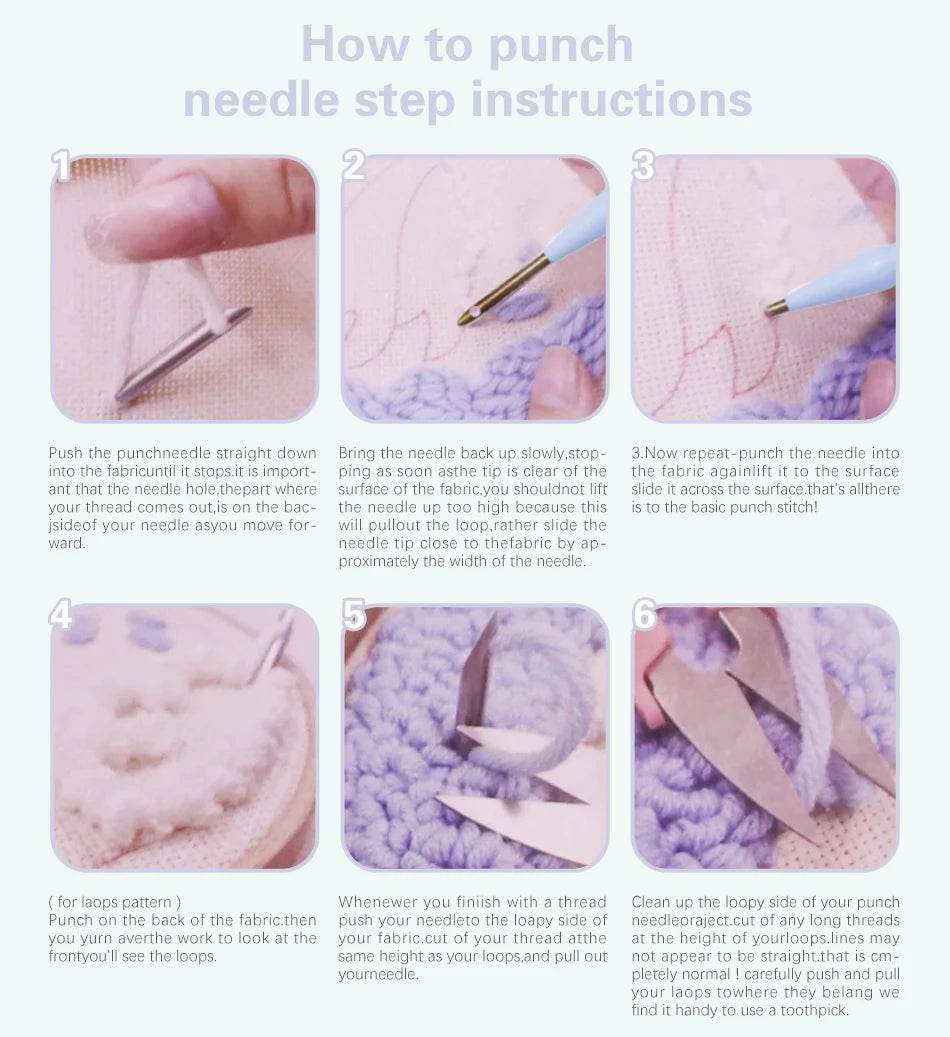 How to punch needle step instructions

1

Push the punchneedle straight down into the fabricuntil it stops.it is important that the needle hole,thepart where your thread comes out,is on the bacjsideof your needle asyou move forward.

2

Bring the needle back up slowly,stopping as soon asthe tip is clear of the surface of the fabric,you shouldnot lift the needle up too high because this will pullout the loop.rather slide the needle tip close to thefabric by approximately the width of the needle.

3

3.Now repeat-punch the needle into the fabric againlift it to the surface slide it across the surface.that's allthere is to the basic punch stitch!

4

( for laops pattern )
Punch on the back of the fabric.then you yurn averthe work to look at the frontyou'll see the loops.

5

Whenewer you finiish with a thread push your needleto the loapy side of your fabric.cut of your thread atthe same height as your loops,and pull out yourneedle.

6

Clean up the loopy side of your punch needleoraject.cut of any long threads at the height of yourloops.lines may not appear to be straight.that is cmpletely normal ! carefully push and pull your laops towhere they belang we find it handy to use a toothpick.