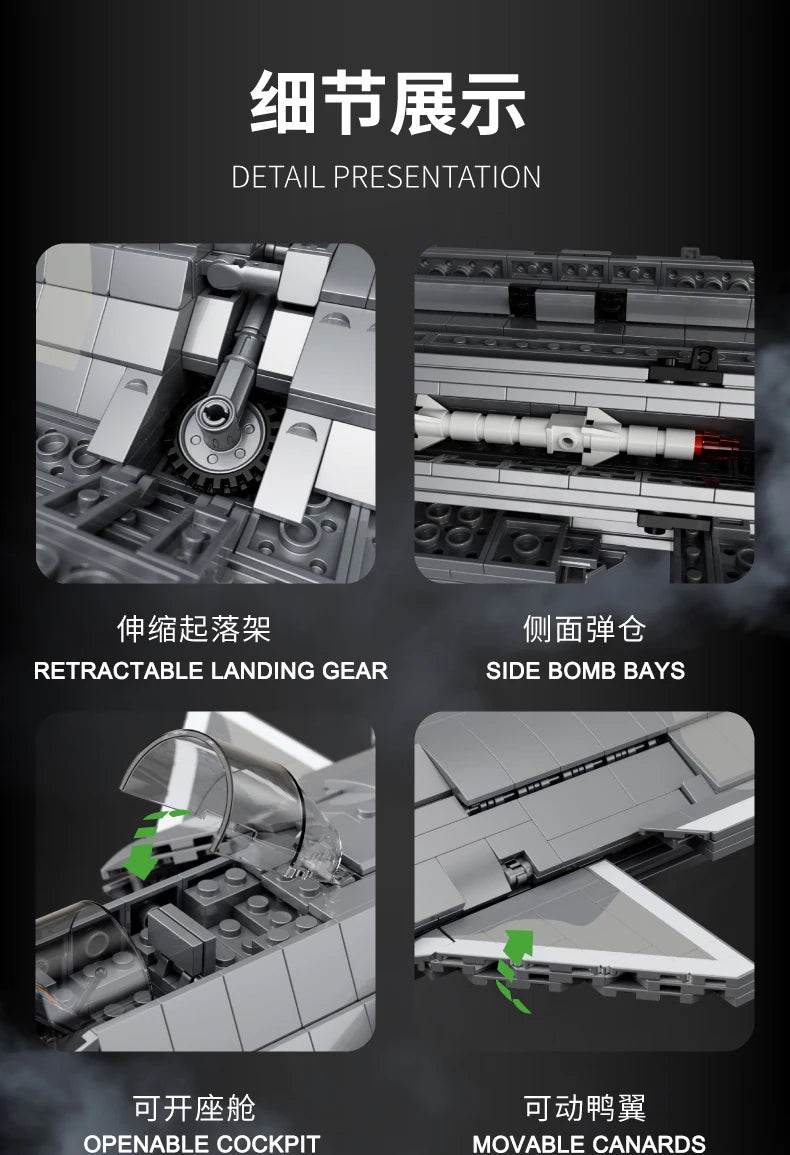 细节展示
DETAIL PRESENTATION

伸缩起落架
RETRACTABLE LANDING GEAR

侧面弹仓
SIDE BOMB BAYS

可开座舱
OPENABLE COCKPIT

可动鸭翼
MOVABLE CANARDS