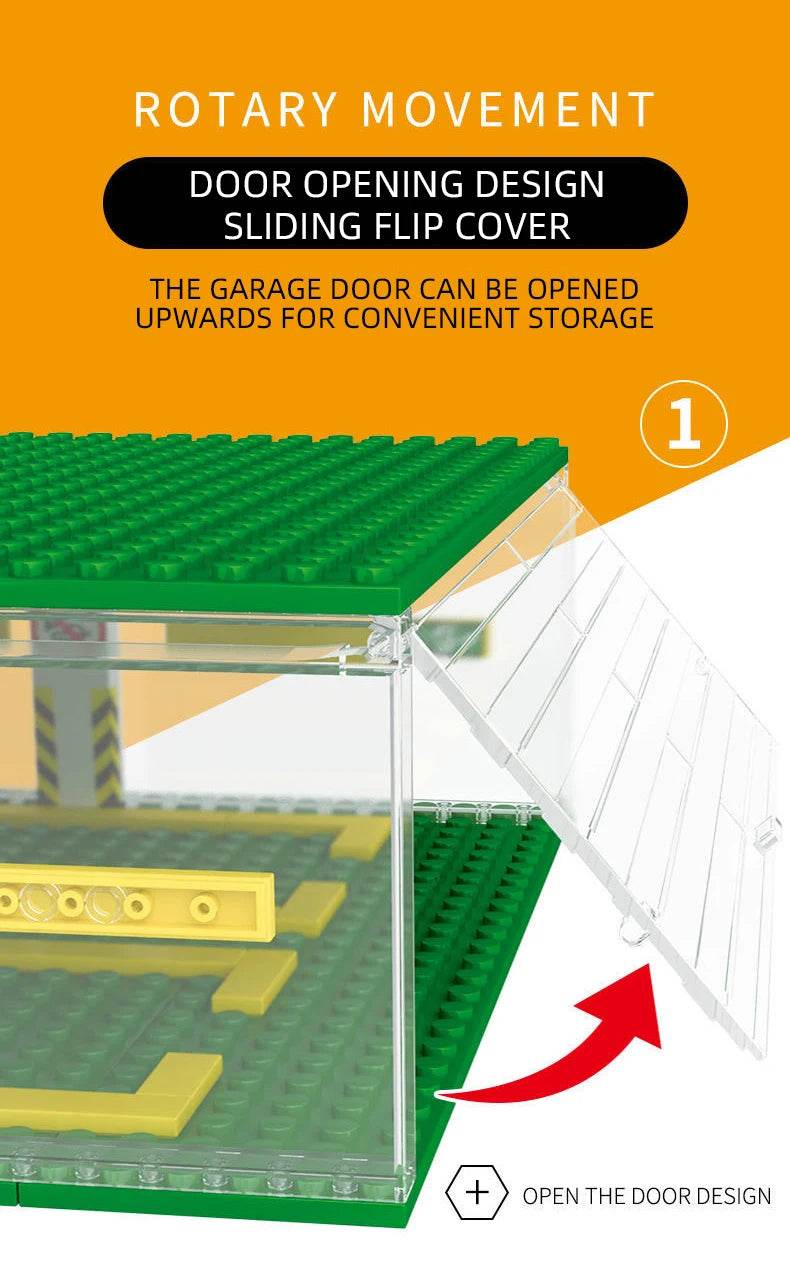 ROTARY MOVEMENT

DOOR OPENING DESIGN
SLIDING FLIP COVER

THE GARAGE DOOR CAN BE OPENED UPWARDS FOR CONVENIENT STORAGE

1

+ OPEN THE DOOR DESIGN