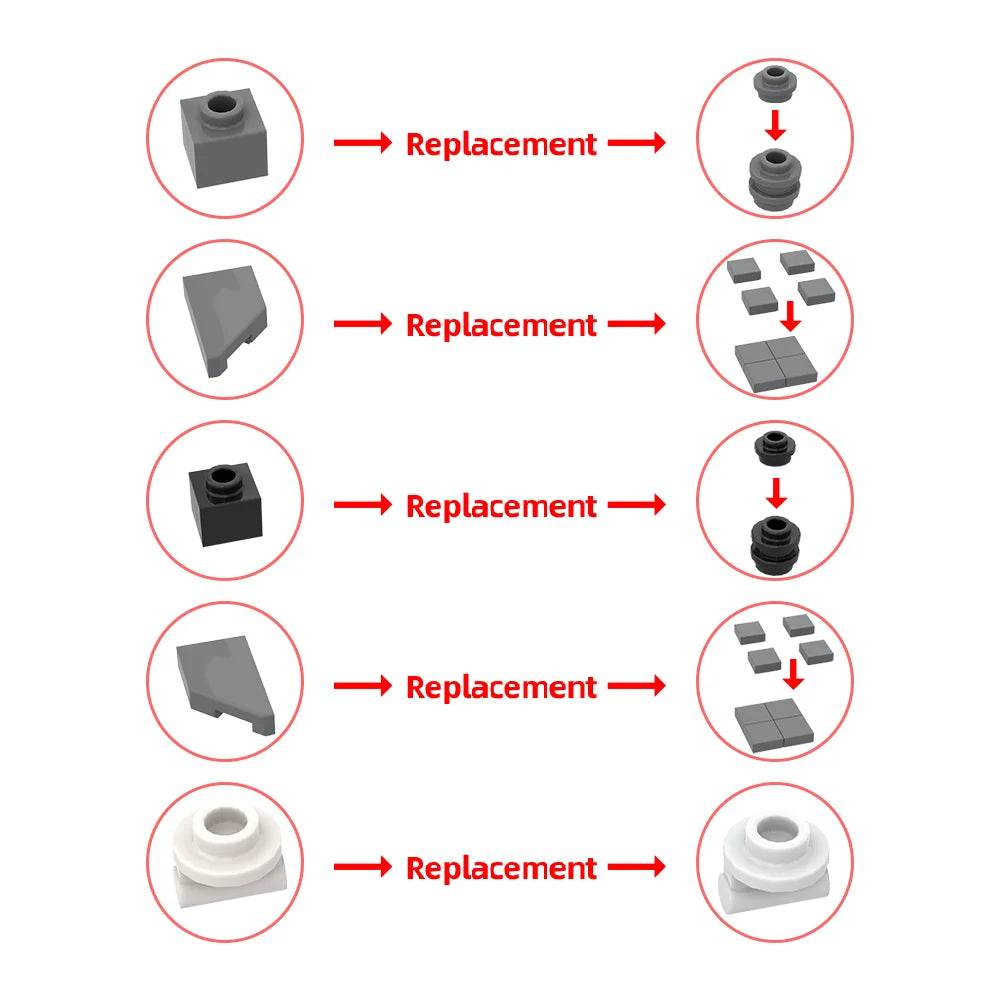 Replacement

Replacement

Replacement

Replacement

Replacement