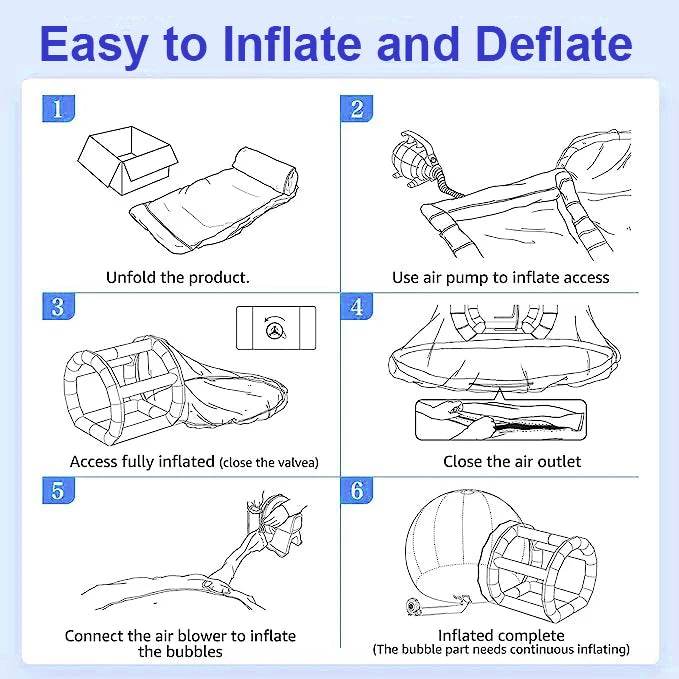 Easy to Inflate and Deflate

1

Unfold the product.

2

Use air pump to inflate access

3

Access fully inflated (close the valvea)

4

Close the air outlet

5

Connect the air blower to inflate the bubbles

6

Inflated complete
(The bubble part needs continuous inflating)