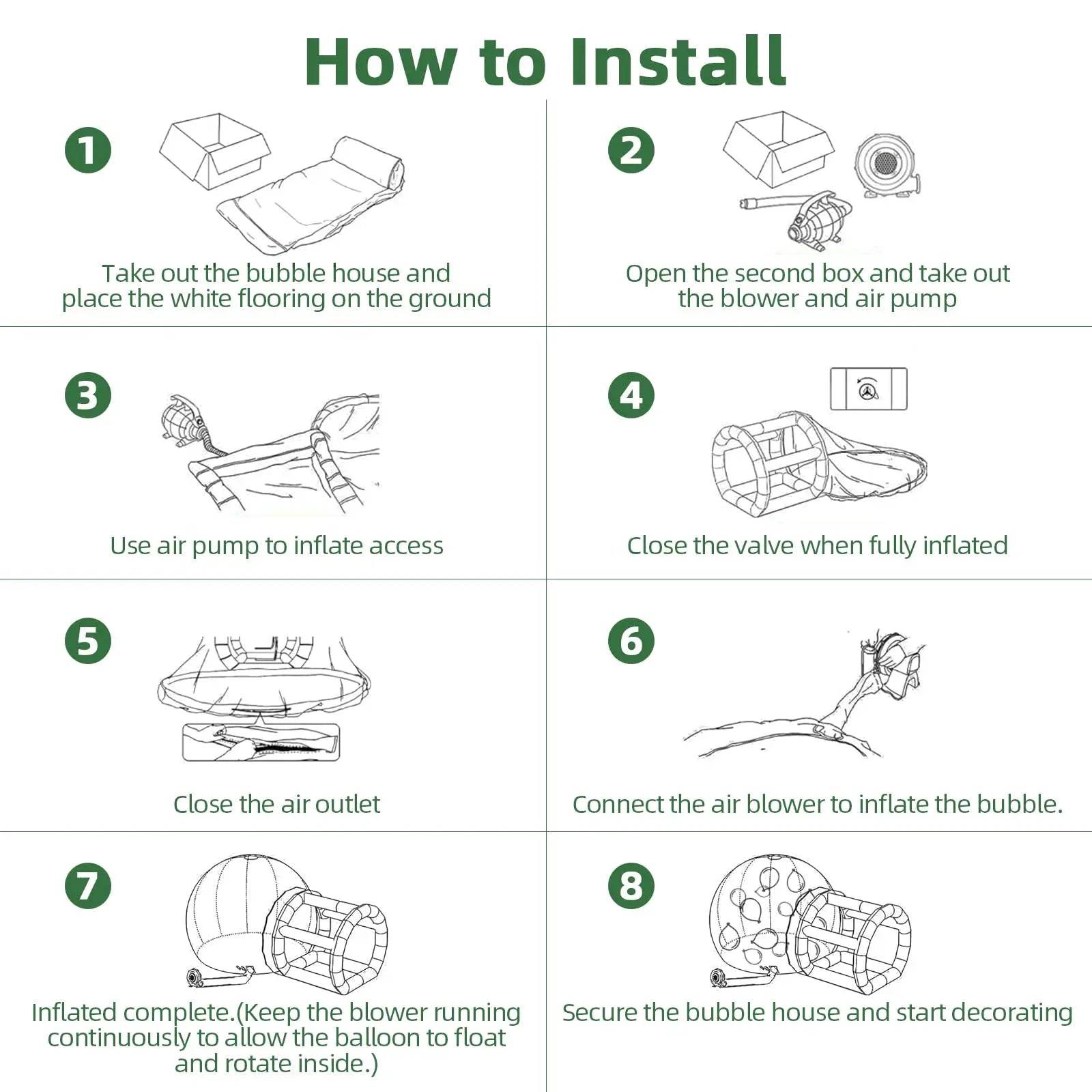 How to Install

1
Take out the bubble house and place the white flooring on the ground

2
Open the second box and take out the blower and air pump

3
Use air pump to inflate access

4
Close the valve when fully inflated

5
Close the air outlet

6
Connect the air blower to inflate the bubble.

7
Inflated complete.(Keep the blower running continuously to allow the balloon to float and rotate inside.)

8
Secure the bubble house and start decorating