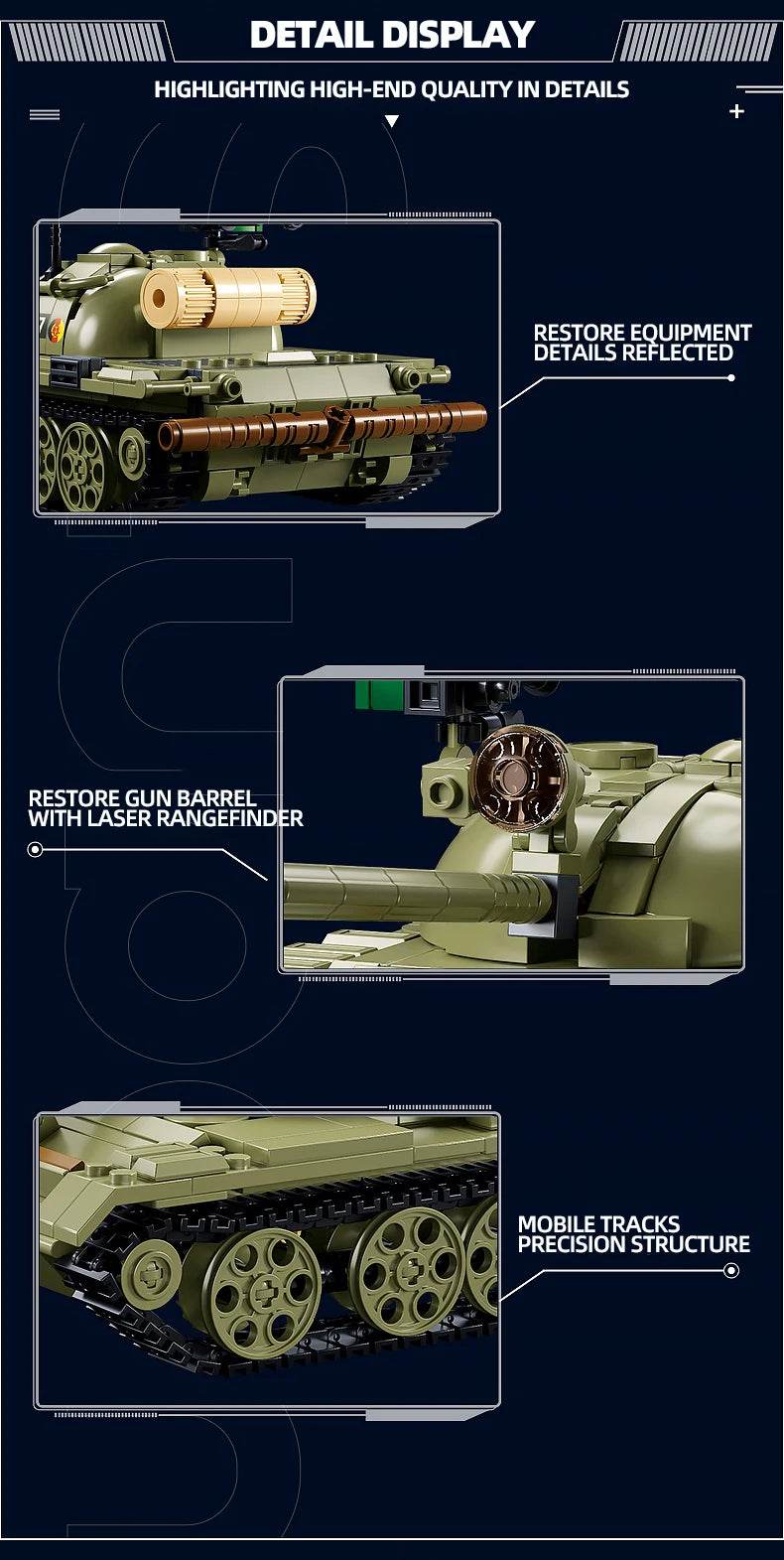 DETAIL DISPLAY

HIGHLIGHTING HIGH-END QUALITY IN DETAILS

RESTORE EQUIPMENT DETAILS REFLECTED

RESTORE GUN BARREL WITH LASER RANGEFINDER

MOBILE TRACKS PRECISION STRUCTURE