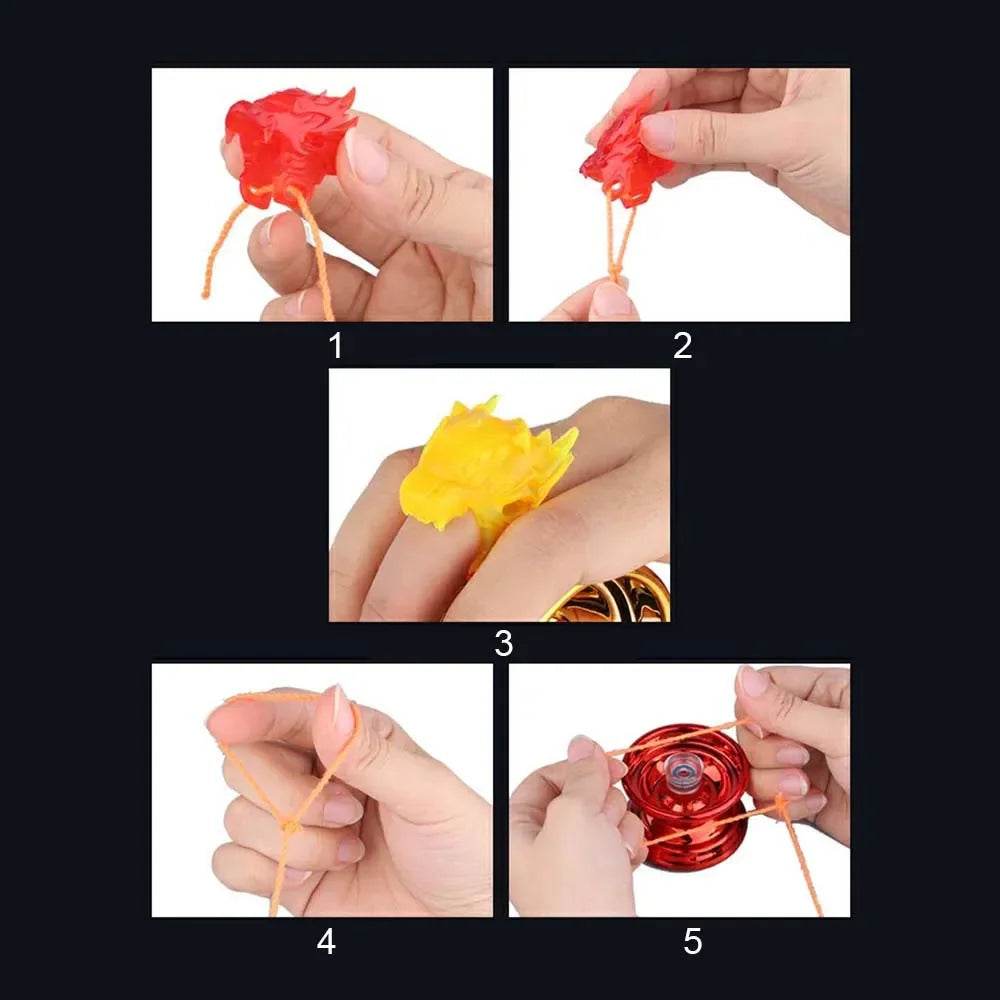 1

2

3

4

5