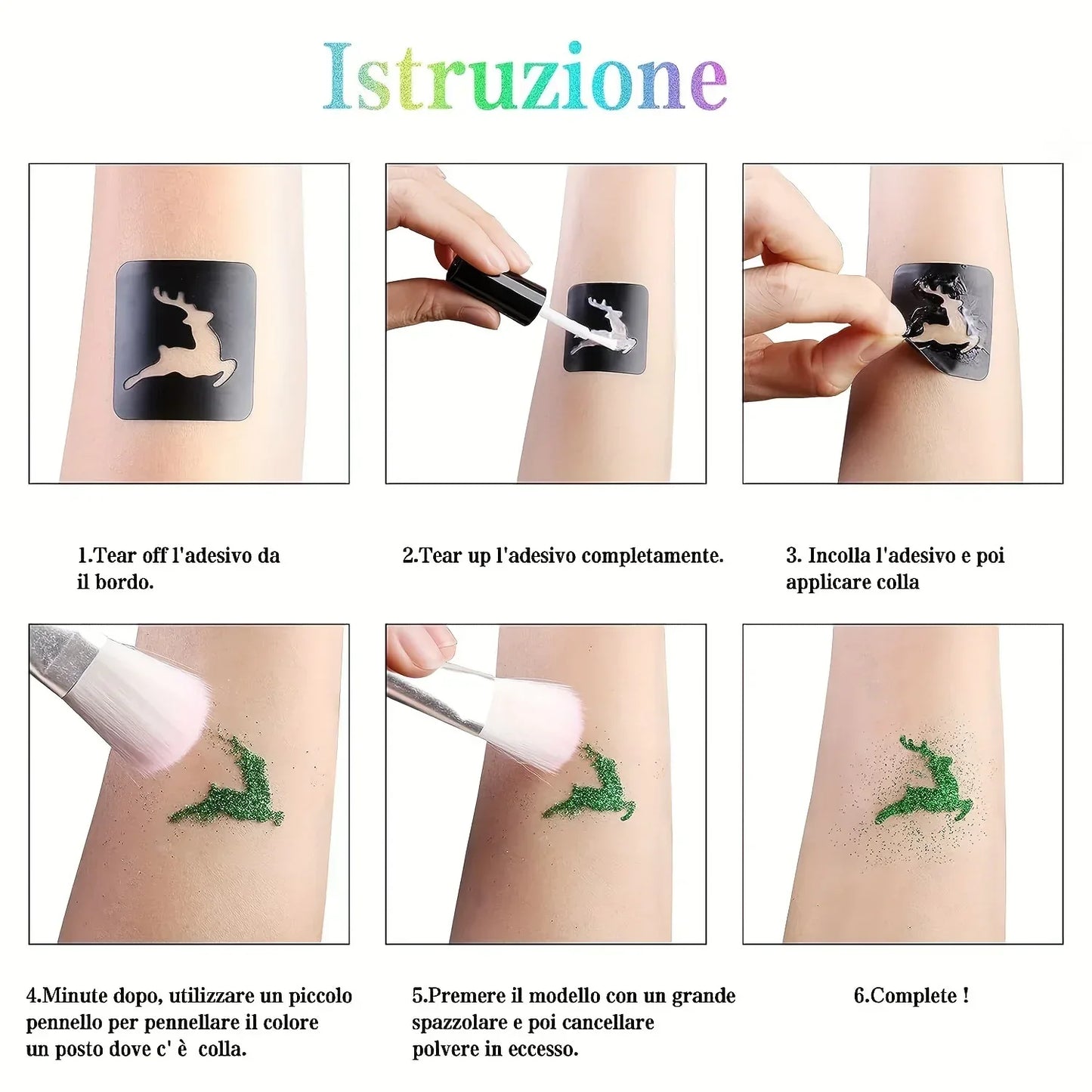 Istruzione

1.Tear off l'adesivo da il bordo.

2.Tear up l'adesivo completamente.

3. Incolla l'adesivo e poi applicare colla

4.Minute dopo, utilizzare un piccolo pennello per pennellare il colore un posto dove c' è colla.

5.Premere il modello con un grande spazzolare e poi cancellare polvere in eccesso.

6.Complete !