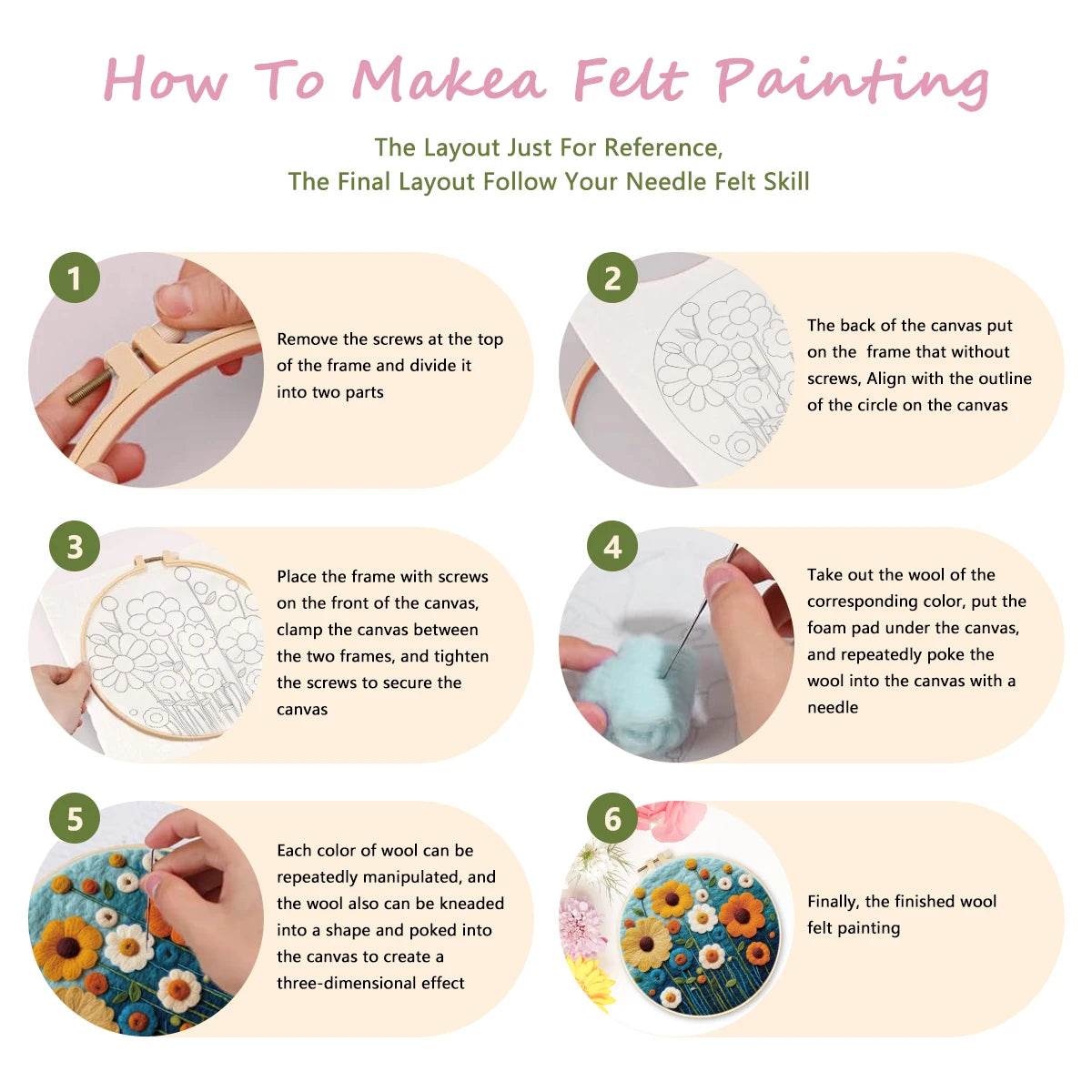 How To Makea Felt Painting

The Layout Just For Reference,
The Final Layout Follow Your Needle Felt Skill

1

Remove the screws at the top of the frame and divide it into two parts

2

The back of the canvas put on the frame that without screws, Align with the outline of the circle on the canvas

3

Place the frame with screws on the front of the canvas, clamp the canvas between the two frames, and tighten the screws to secure the canvas

4

Take out the wool of the corresponding color, put the foam pad under the canvas, and repeatedly poke the wool into the canvas with a needle

5

Each color of wool can be repeatedly manipulated, and the wool also can be kneaded into a shape and poked into the canvas to create a three-dimensional effect

6

Finally, the finished wool felt painting