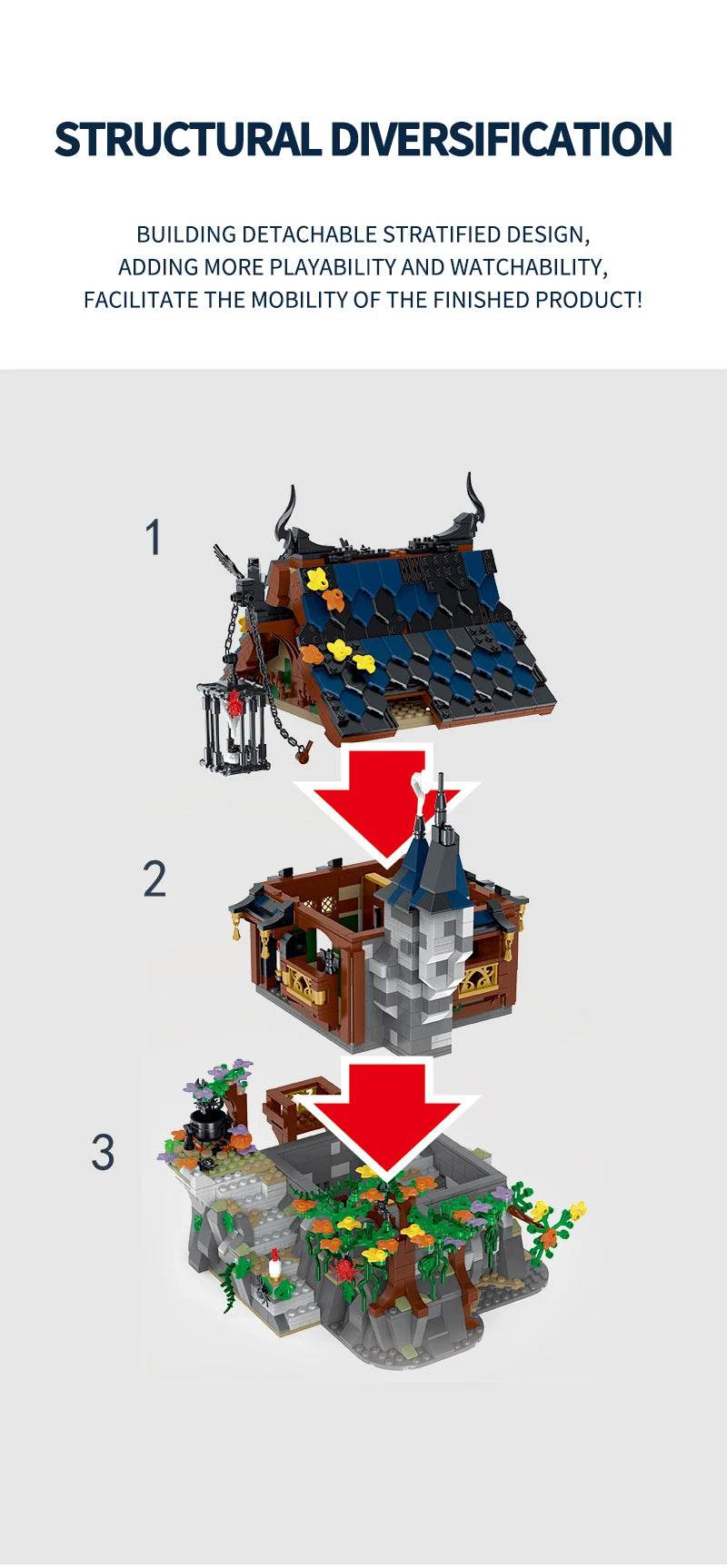 STRUCTURAL DIVERSIFICATION

BUILDING DETACHABLE STRATIFIED DESIGN,
ADDING MORE PLAYABILITY AND WATCHABILITY,
FACILITATE THE MOBILITY OF THE FINISHED PRODUCT!

1

2

3