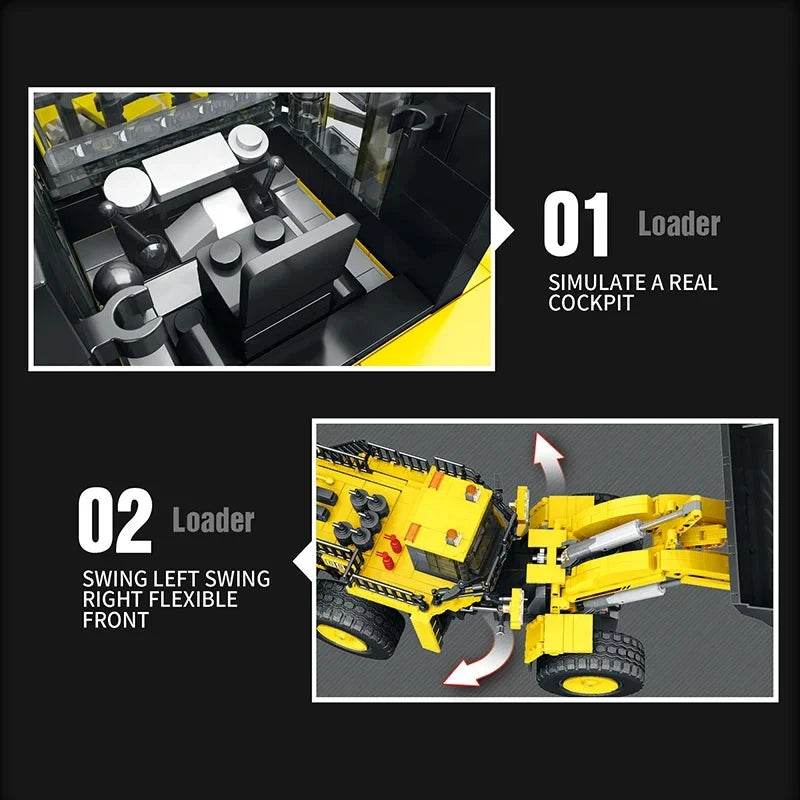 01 Loader

SIMULATE A REAL COCKPIT

02 Loader

SWING LEFT SWING RIGHT FLEXIBLE FRONT