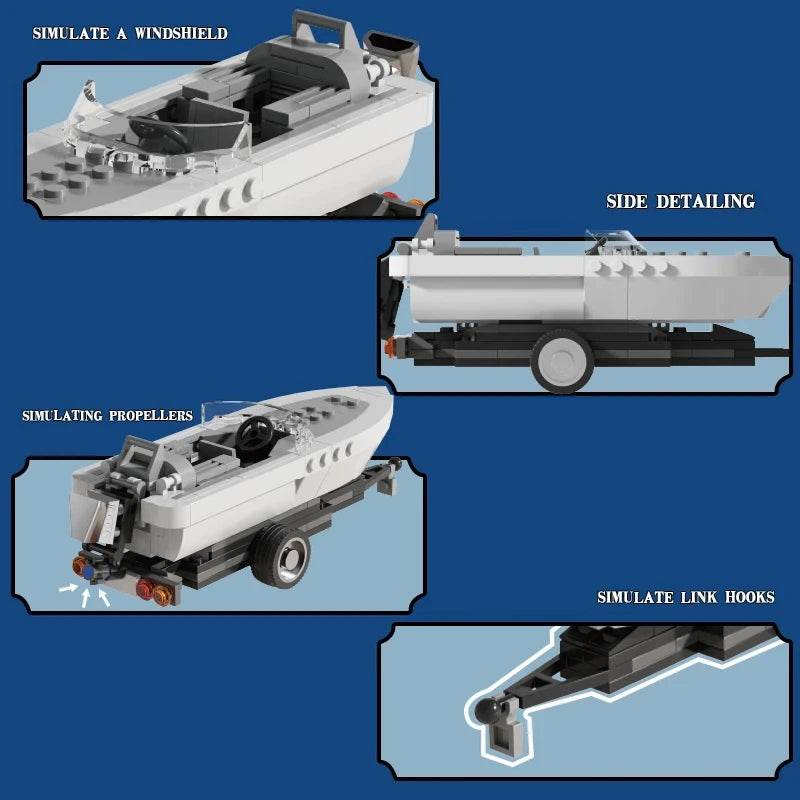 SIMULATE A WINDSHIELD

SIDE DETAILING

SIMULATING PROPELLERS

SIMULATE LINK HOOKS