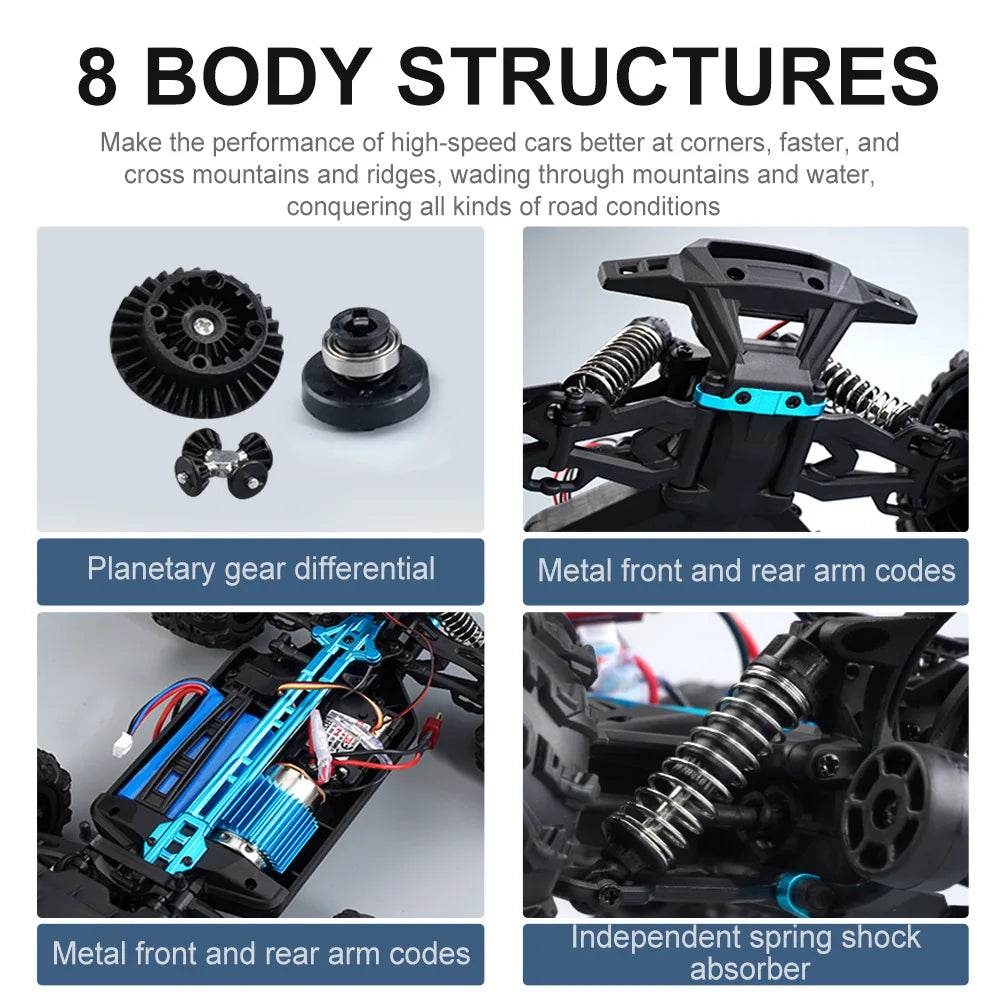 8 BODY STRUCTURES

Make the performance of high-speed cars better at corners, faster, and cross mountains and ridges, wading through mountains and water, conquering all kinds of road conditions

Planetary gear differential

Metal front and rear arm codes

Metal front and rear arm codes

Independent spring shock absorber