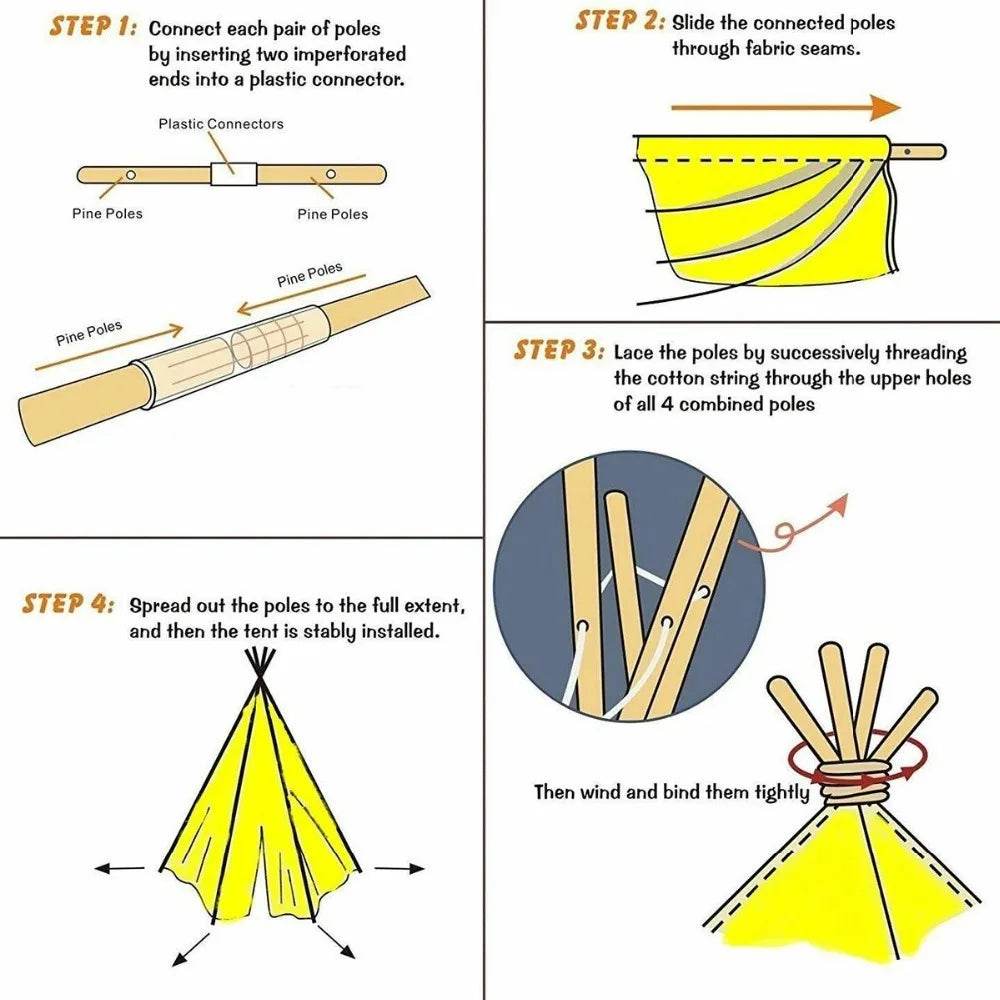 STEP 1: Connect each pair of poles by inserting two imperforated ends into a plastic connector.

Plastic Connectors

Pine Poles

Pine Poles

Pine Poles

Pine Poles

STEP 2: Slide the connected poles through fabric seams.

STEP 3: Lace the poles by successively threading the cotton string through the upper holes of all 4 combined poles

Then wind and bind them tightly

STEP 4: Spread out the poles to the full extent, and then the tent is stably installed.