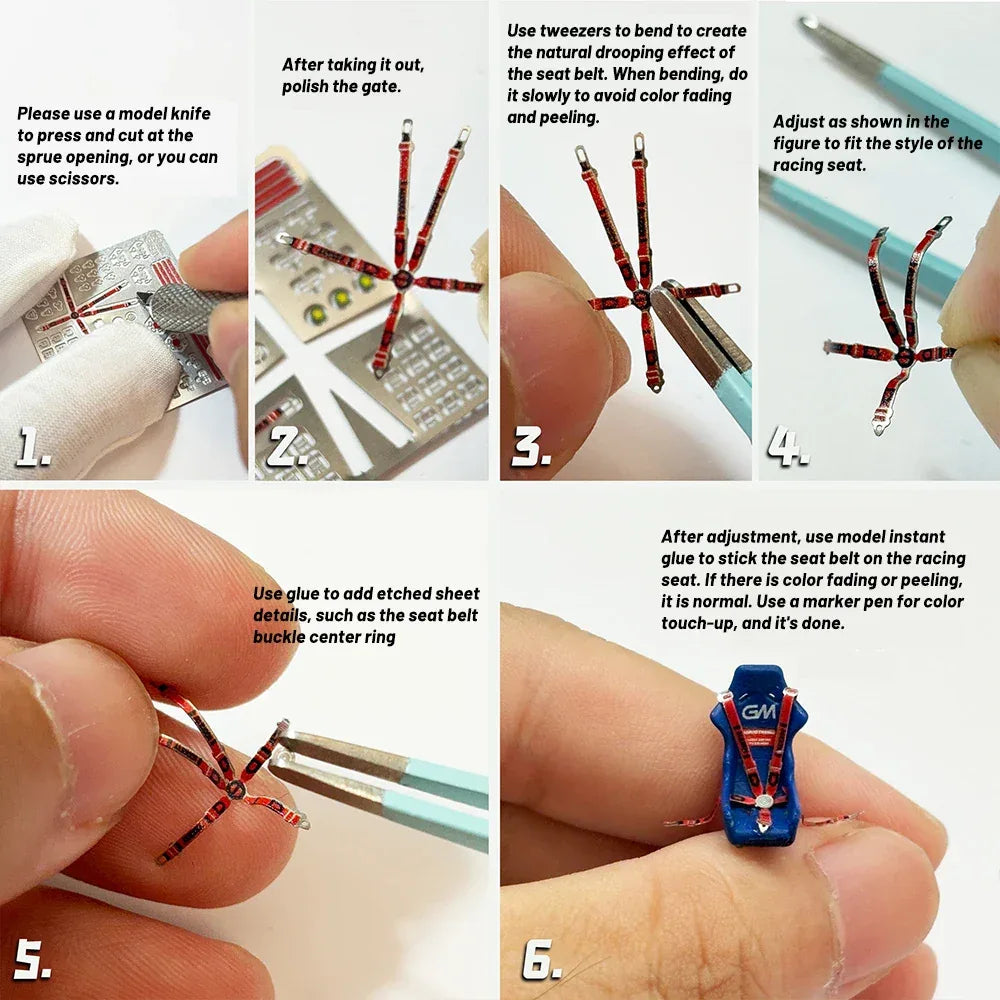 Please use a model knife to press and cut at the sprue opening, or you can use scissors.

1.

After taking it out, polish the gate.

2.

Use tweezers to bend to create the natural drooping effect of the seat belt. When bending, do it slowly to avoid color fading and peeling.

3.

Adjust as shown in the figure to fit the style of the racing seat.

4.

Use glue to add etched sheet details, such as the seat belt buckle center ring

5.

After adjustment, use model instant glue to stick the seat belt on the racing seat. If there is color fading or peeling, it is normal. Use a marker pen for color touch-up, and it's done.

GM

6.