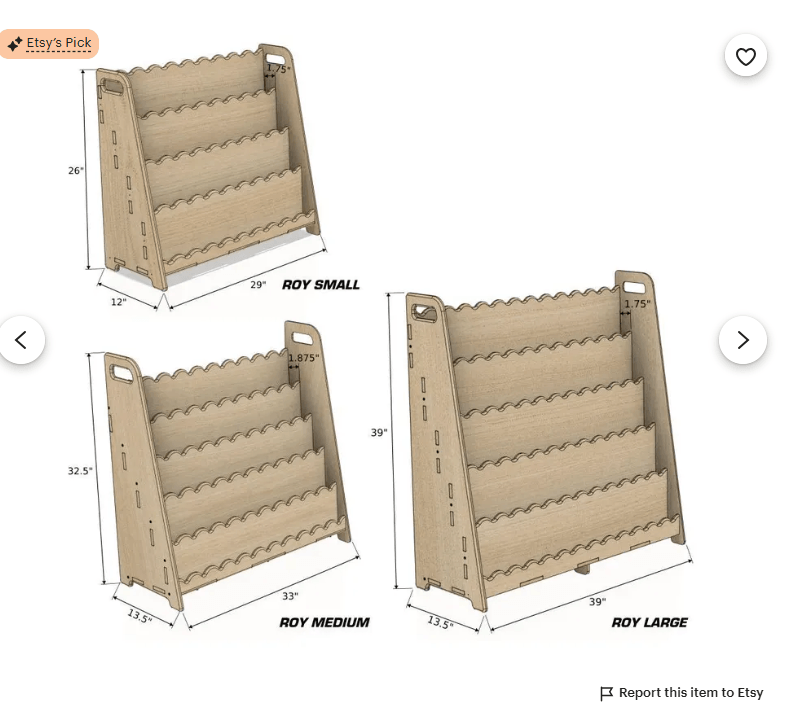 Etsy's Pick

1.75"
26"
12"
29"
ROY SMALL

1.875"
32.5"
13.5"
33"
ROY MEDIUM

1.75"
39"
13.5"
39"
ROY LARGE

Report this item to Etsy