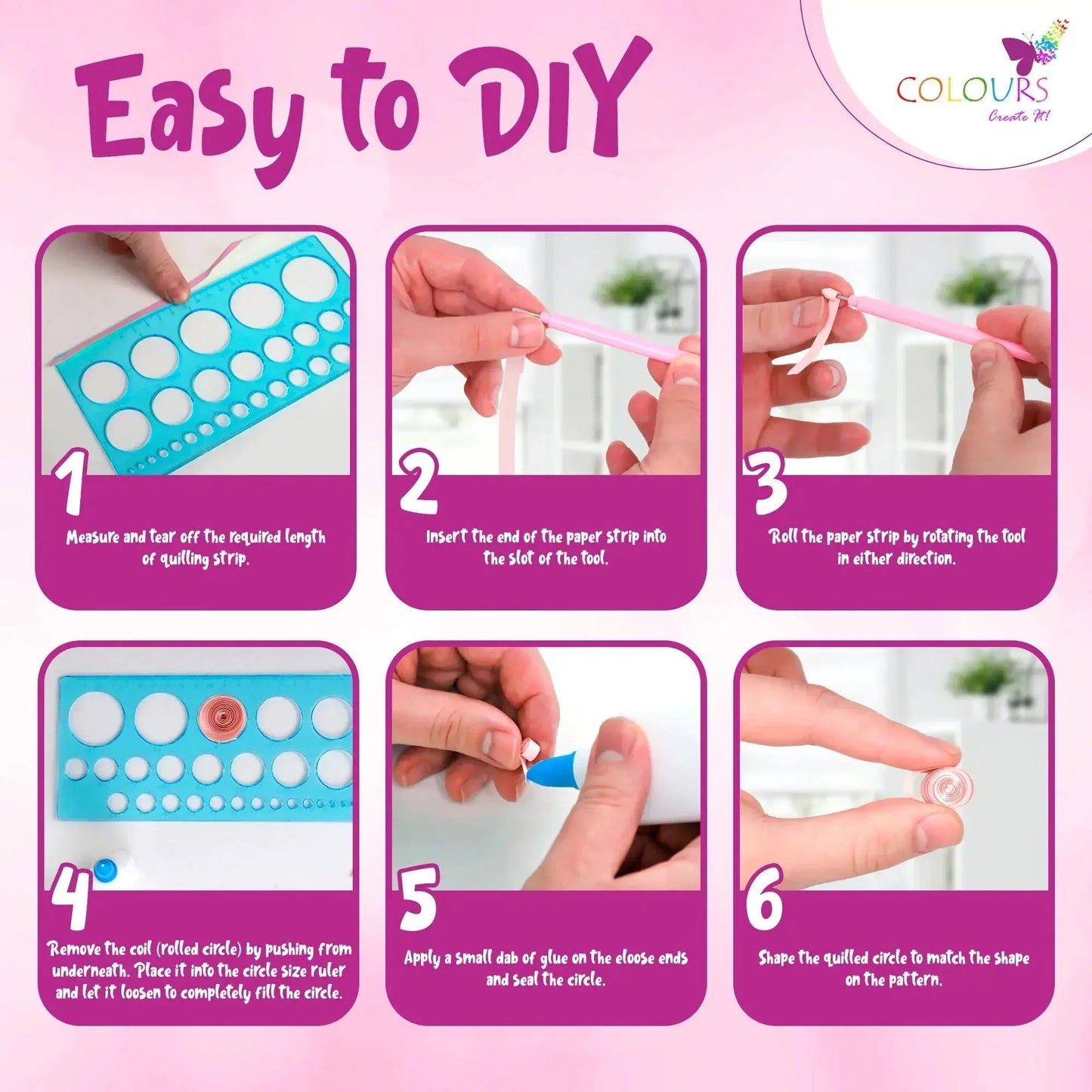 Easy to DIY

COLOURS
Create It!

1
Measure and tear off the required length of quilling strip.

2
Insert the end of the paper strip into the slot of the tool.

3
Roll the paper strip by rotating the tool in either direction.

4
Remove the coil (rolled circle) by pushing from underneath. Place it into the circle size ruler and let it loosen to completely fill the circle.

5
Apply a small dab of glue on the eloose ends and seal the circle.

6
Shape the quilled circle to match the shape on the pattern.