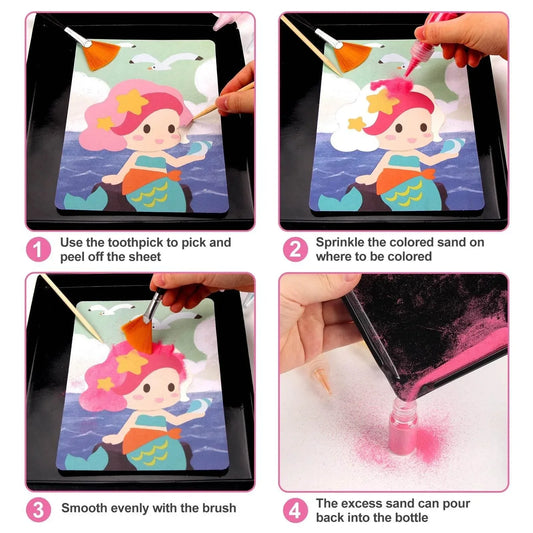 1 Use the toothpick to pick and peel off the sheet

2 Sprinkle the colored sand on where to be colored

3 Smooth evenly with the brush

4 The excess sand can pour back into the bottle